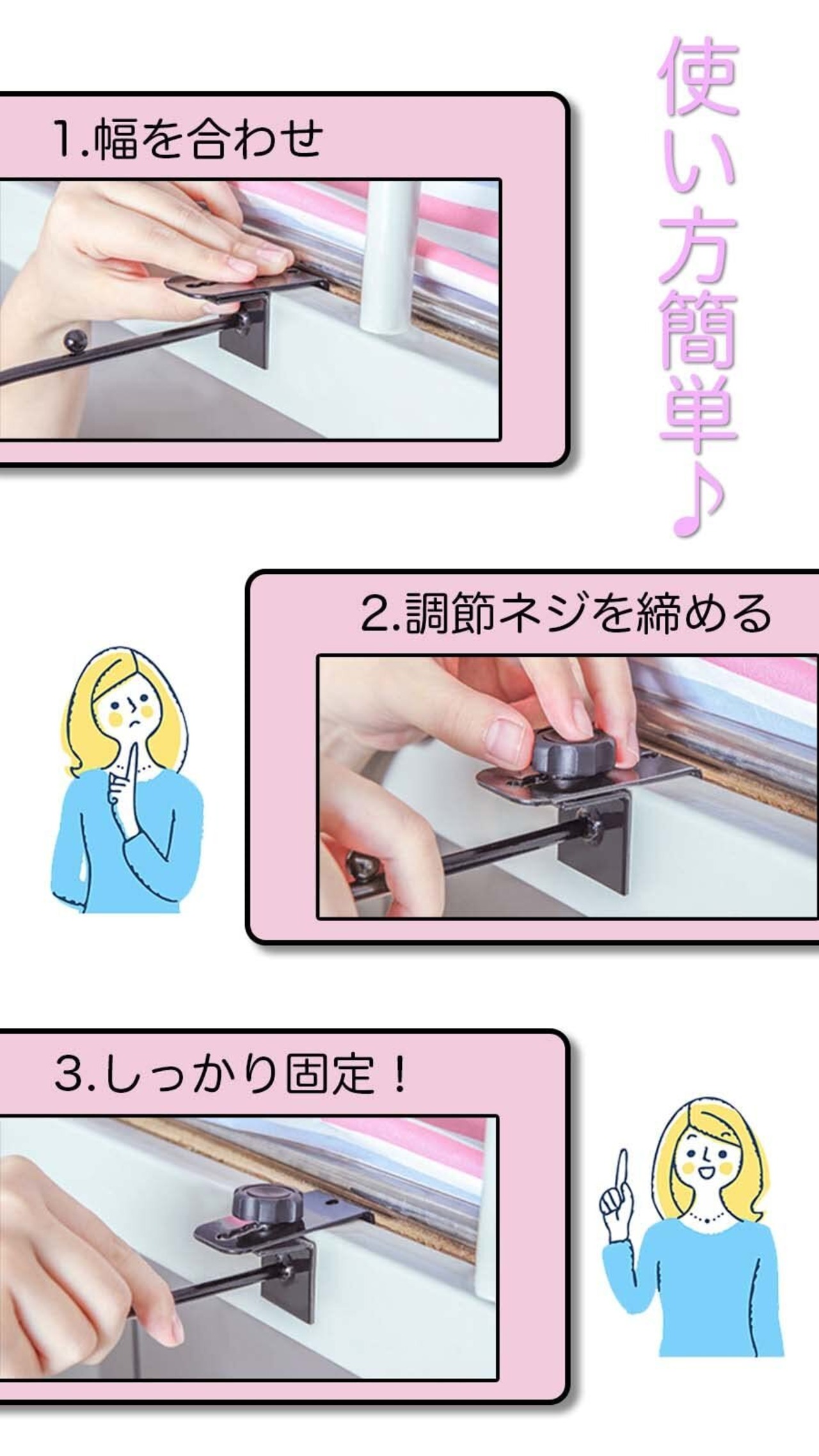 使い方簡単♪

1.幅を合わせ

2.調節ネジを締める

3.しっかり固定！