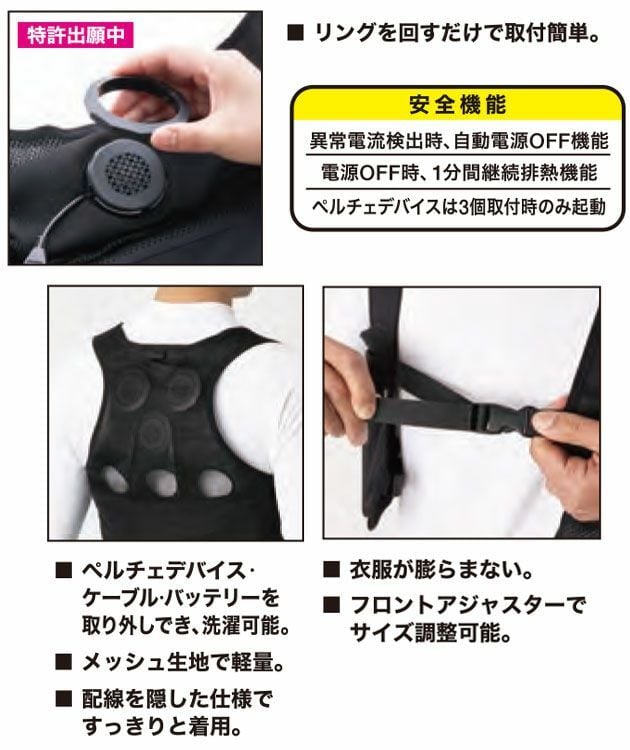 特許出願中

■ リングを回すだけで取付簡単。

安全機能

異常電流検出時、自動電源OFF機能

電源OFF時、1分間継続排熱機能

ペルチェデバイスは3個取付時のみ起動

■ ペルチェデバイス・ケーブル・バッテリーを取り外しでき、洗濯可能。

■ メッシュ生地で軽量。

■ 配線を隠した仕様ですっきりと着用。

■ 衣服が膨らまない。

■ フロントアジャスターでサイズ調整可能。