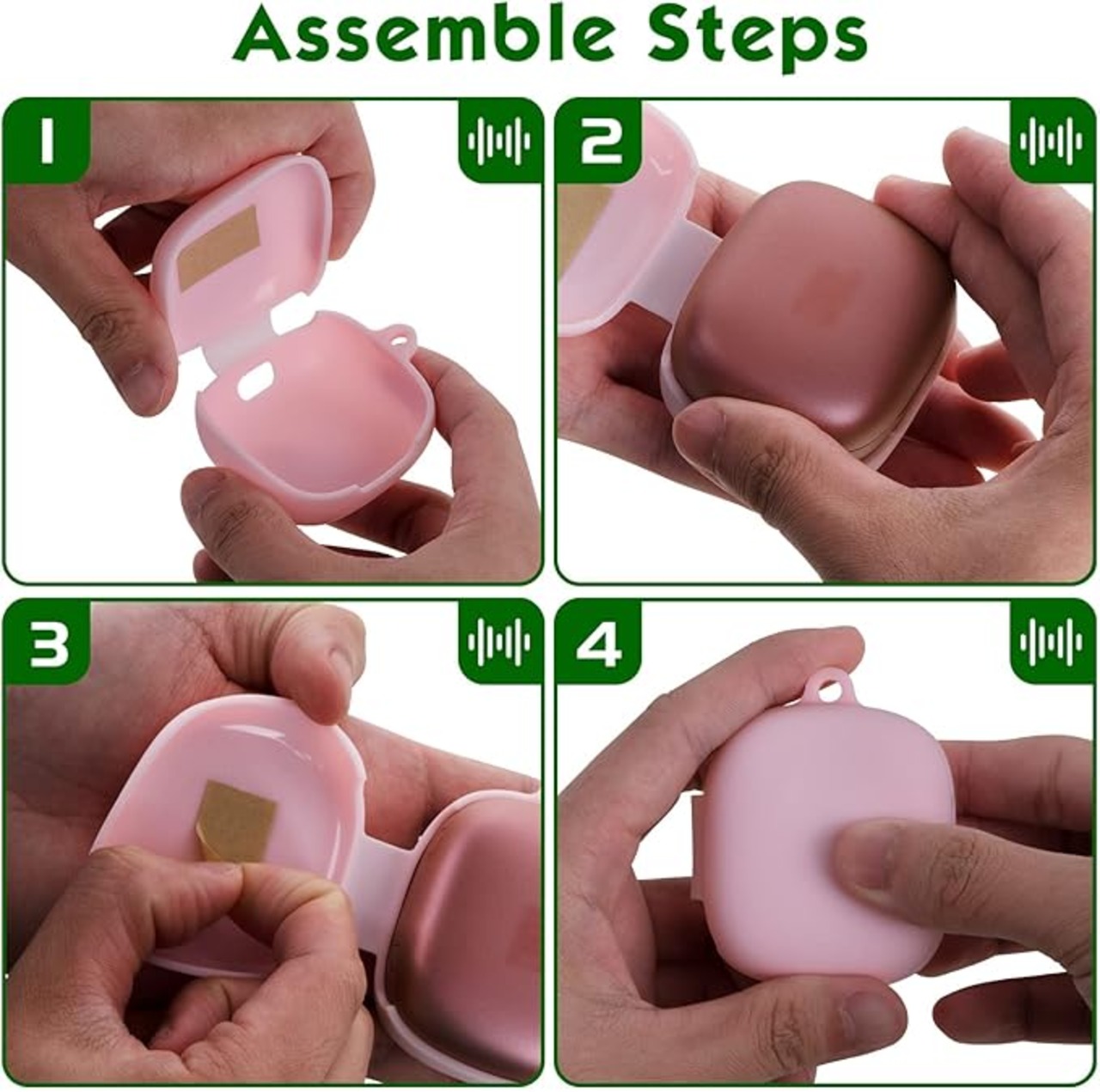 Assemble Steps

1

2

3

4