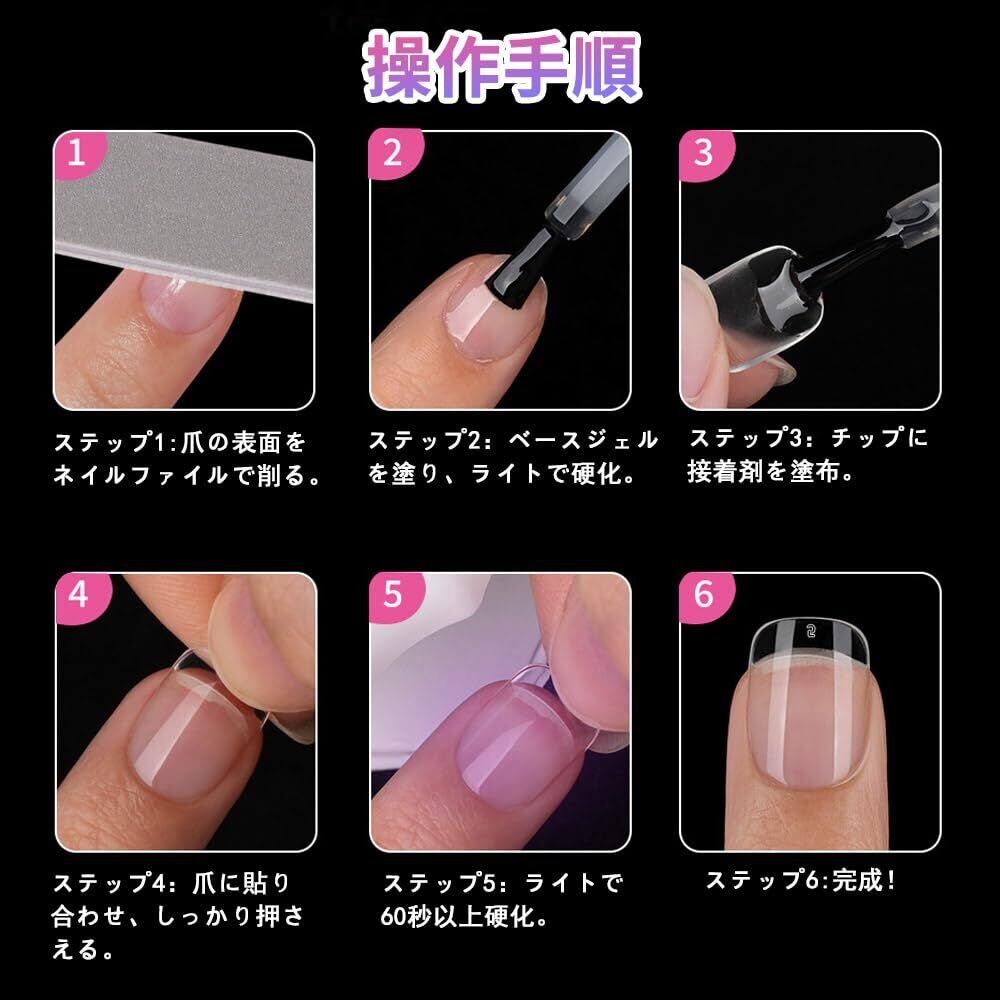 操作手順

1

ステップ1:爪の表面をネイルファイルで削る。

2

ステップ2：ベースジェルを塗り、ライトで硬化。

3

ステップ3：チップに接着剤を塗布。

4

ステップ4：爪に貼り合わせ、しっかり押さえる。

5

ステップ5：ライトで60秒以上硬化。

6

2

ステップ6:完成！