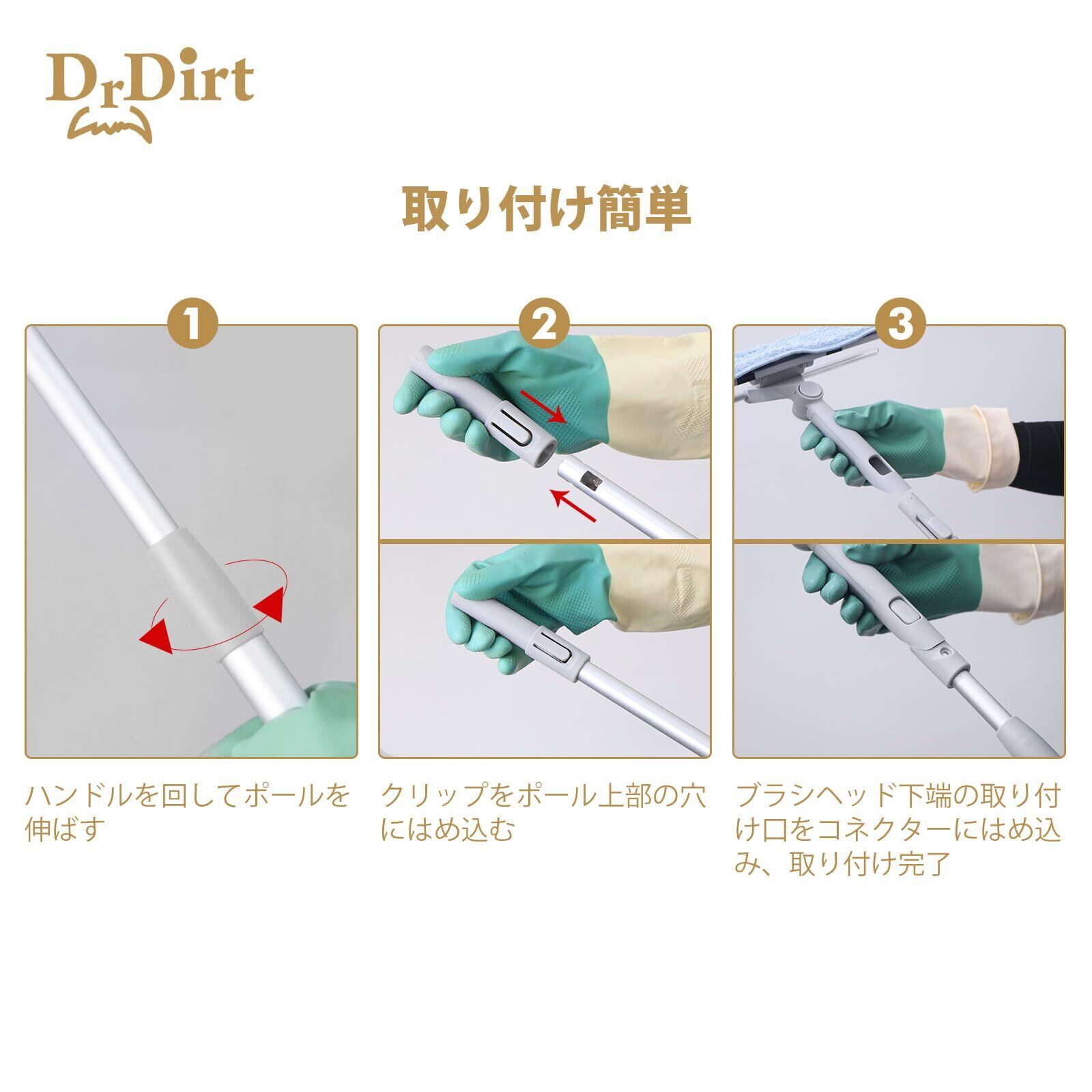 DrDirt

取り付け簡単

1

ハンドルを回してポールを伸ばす

2

クリップをポール上部の穴にはめ込む

3

ブラシヘッド下端の取り付け口をコネクターにはめ込み、取り付け完了