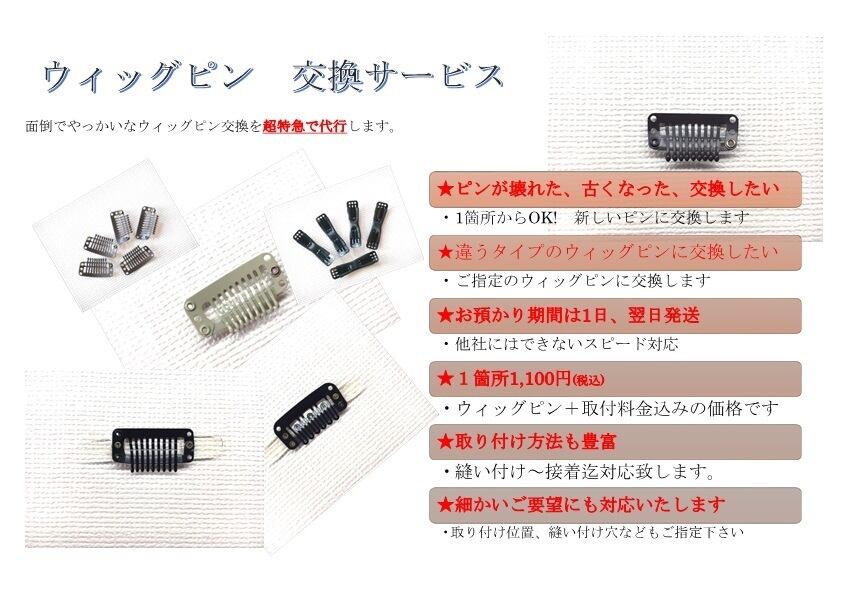 ウィッグピン　交換サービス

面倒でやっかいなウィッグピン交換を超特急で代行します。

★ピンが壊れた、古くなった、交換したい

・1箇所からOK!　新しいピンに交換します

★違うタイプのウィッグピンに交換したい

・ご指定のウィッグピンに交換します

★お預かり期間は1日、翌日発送

・他社にはできないスピード対応

★１箇所1,100円(税込)

・ウィッグピン＋取付料金込みの価格です

★取り付け方法も豊富

・縫い付け～接着迄対応致します。

★細かいご要望にも対応いたします

・取り付け位置、縫い付け穴などもご指定下さい