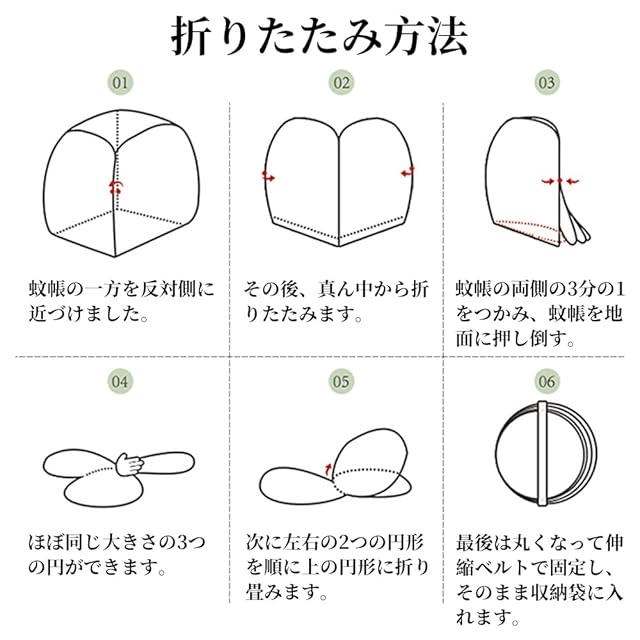 折りたたみ方法

01

蚊帳の一方を反対側に近づけました。

02

その後、真ん中から折りたたみます。

03

蚊帳の両側の3分の1をつかみ、蚊帳を地面に押し倒す。

04

ほぼ同じ大きさの3つの円ができます。

05

次に左右の2つの円形を順に上の円形に折り畳みます。

06

最後は丸くなって伸縮ベルトで固定し、そのまま収納袋に入れます。