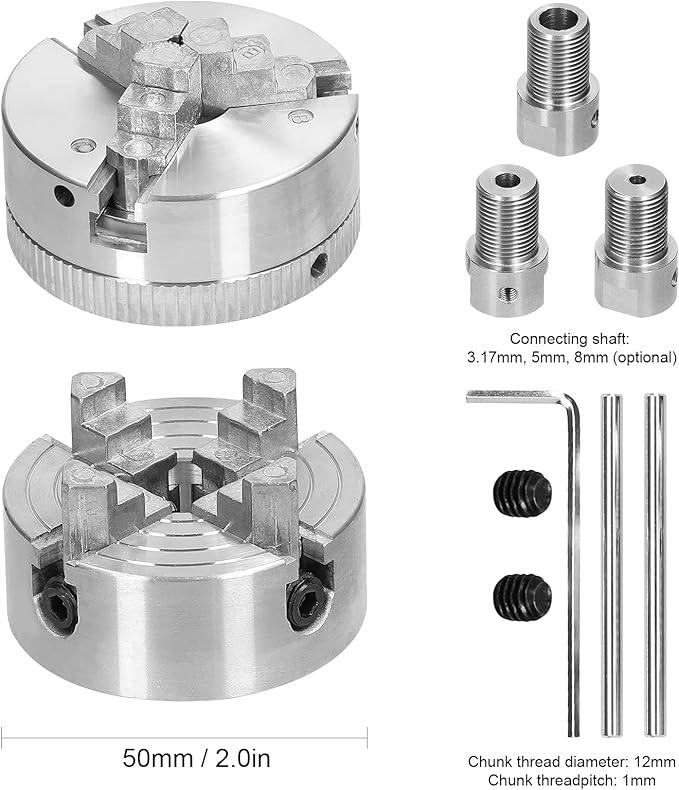 Connecting shaft:
3.17mm, 5mm, 8mm (optional)

50mm / 2.0in

Chunk thread diameter: 12mm
Chunk threadpitch: 1mm