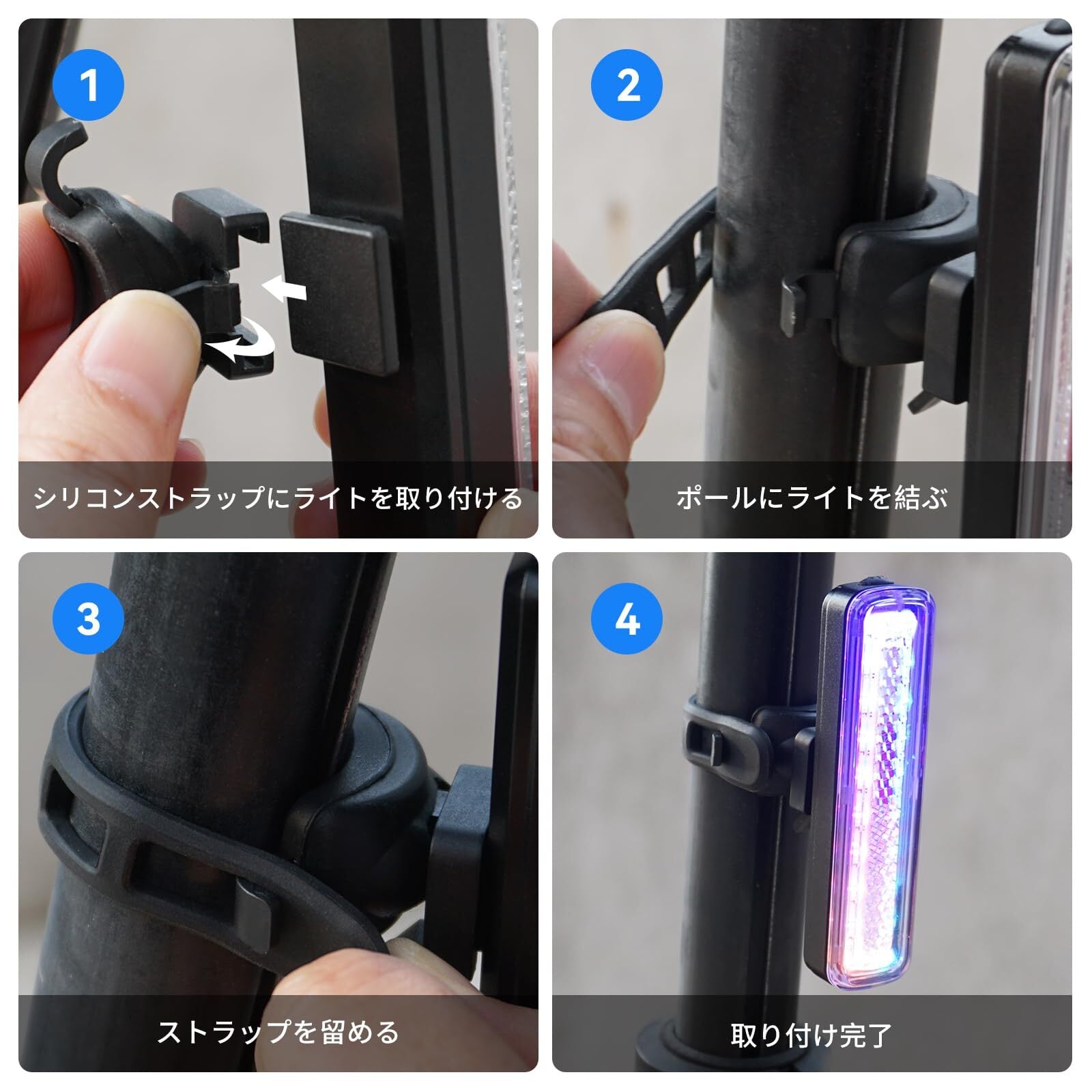 1

シリコンストラップにライトを取り付ける

2

ポールにライトを結ぶ

3

ストラップを留める

4

取り付け完了