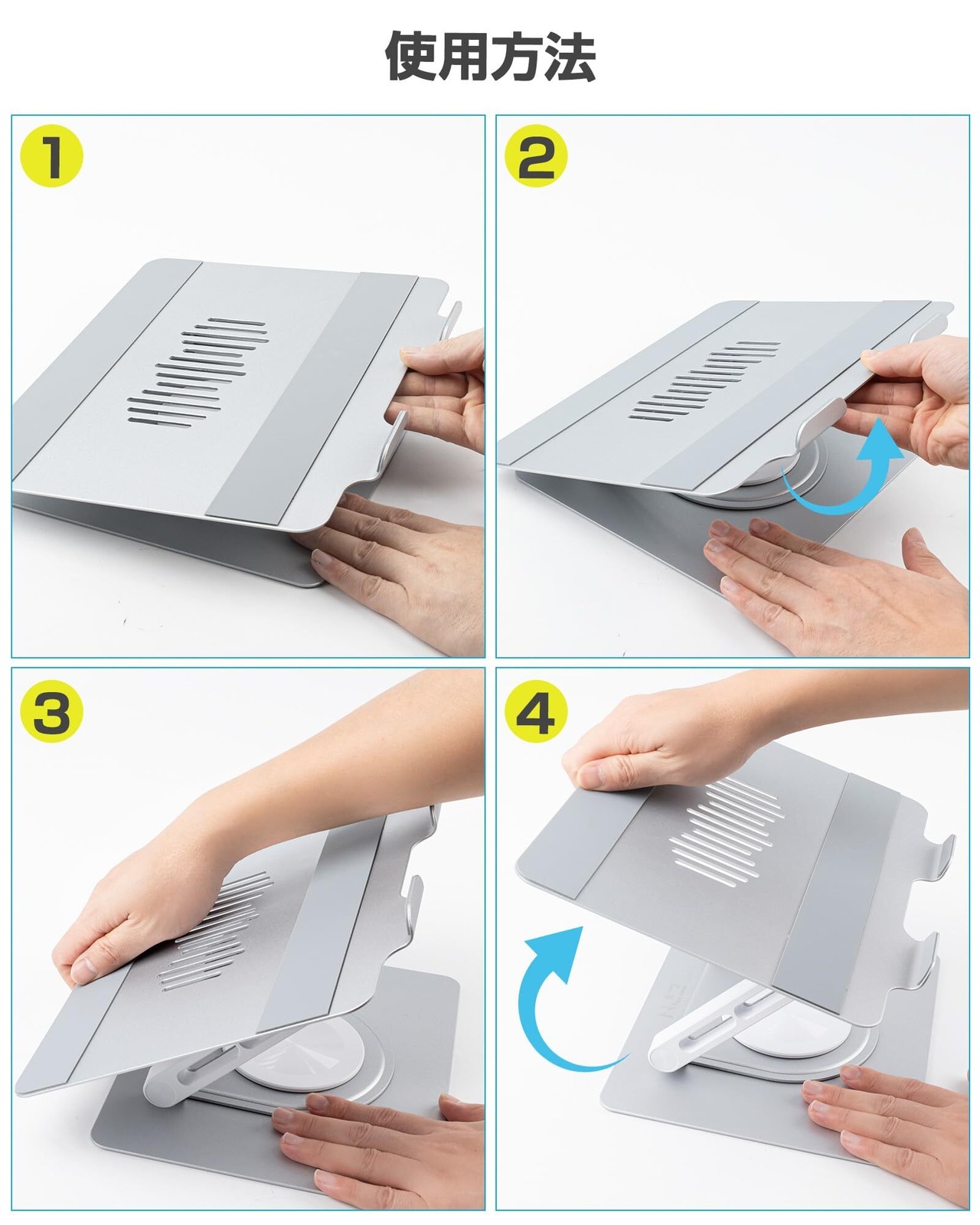 使用方法

1

2

3

4