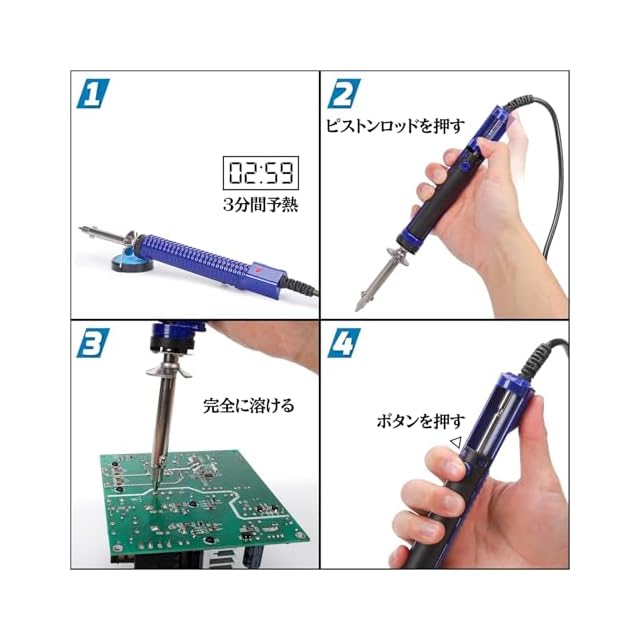 1

02:59

3分間予熱

2

ピストンロッドを押す

3

完全に溶ける

4

ボタンを押す