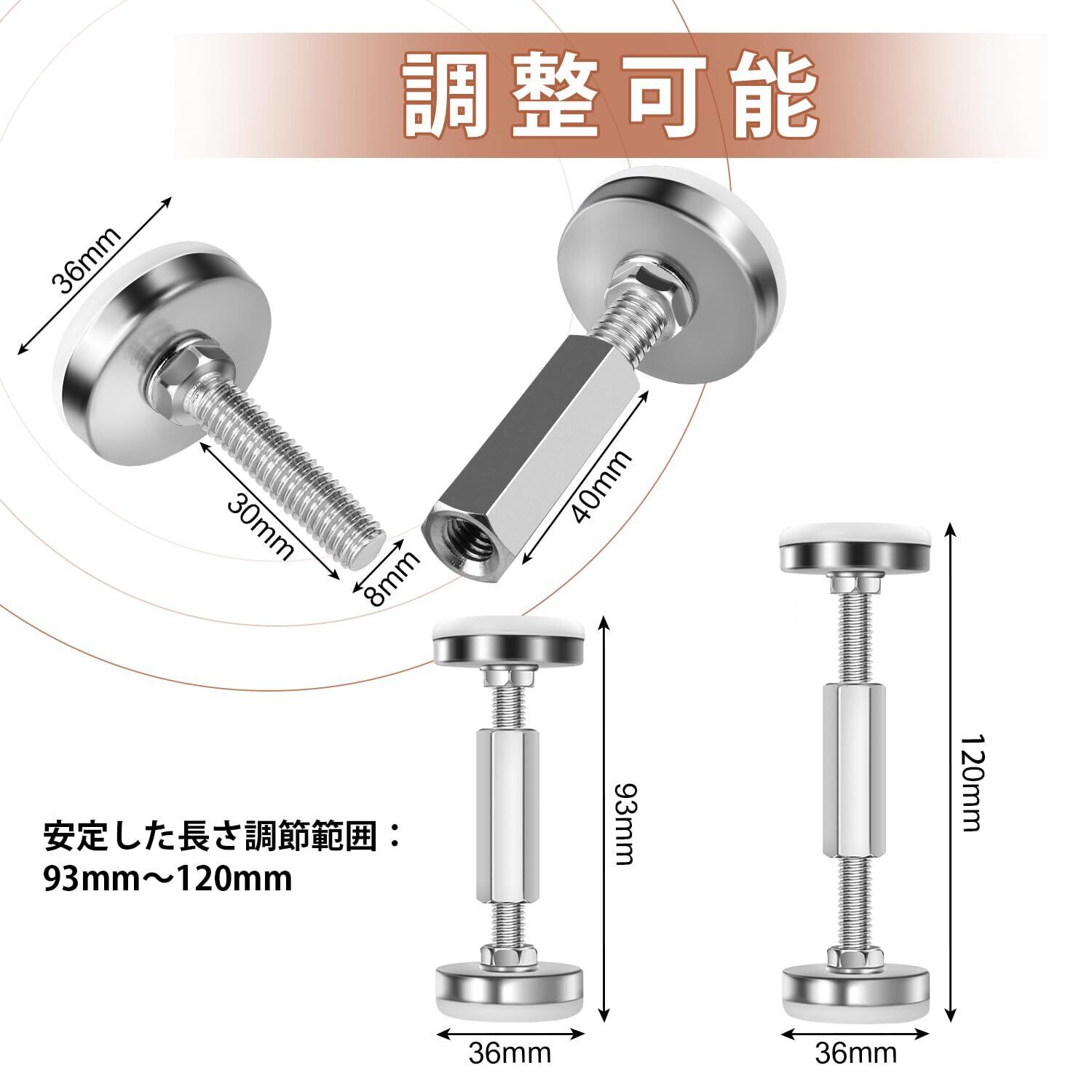 調整可能

36mm

30mm

8mm

40mm

安定した長さ調節範囲：
93mm～120mm

93mm

36mm

120mm

36mm