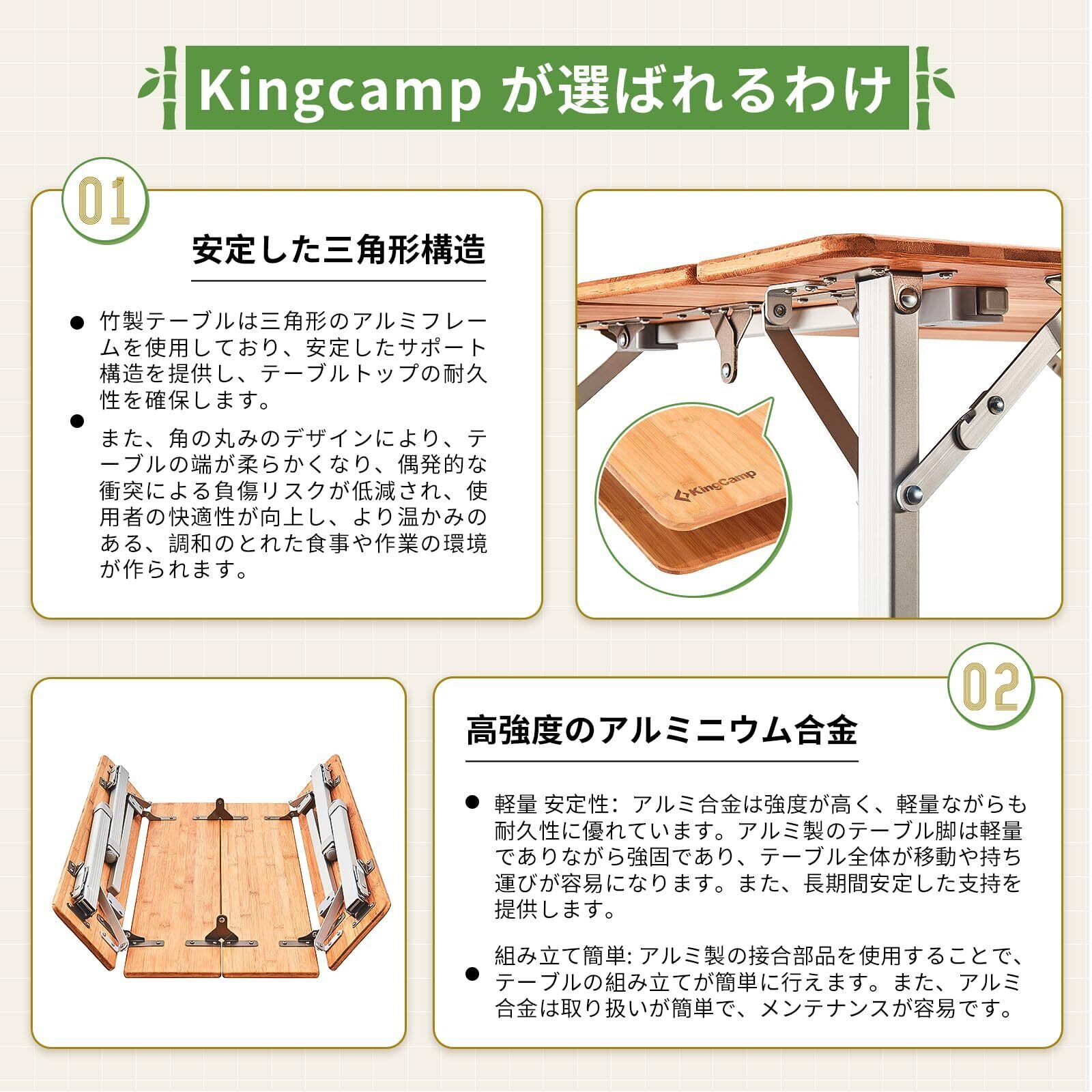 Kingcamp が選ばれるわけ

01

安定した三角形構造

● 竹製テーブルは三角形のアルミフレームを使用しており、安定したサポート構造を提供し、テーブルトップの耐久性を確保します。

● また、角の丸みのデザインにより、テーブルの端が柔らかくなり、偶発的な衝突による負傷リスクが低減され、使用者の快適性が向上し、より温かみのある、調和のとれた食事や作業の環境が作られます。

KingCamp

02

高強度のアルミニウム合金

● 軽量 安定性: アルミ合金は強度が高く、軽量ながらも耐久性に優れています。アルミ製のテーブル脚は軽量でありながら強固であり、テーブル全体が移動や持ち運びが容易になります。また、長期間安定した支持を提供します。

● 組み立て簡単: アルミ製の接合部品を使用することで、テーブルの組み立てが簡単に行えます。また、アルミ合金は取り扱いが簡単で、メンテナンスが容易です。