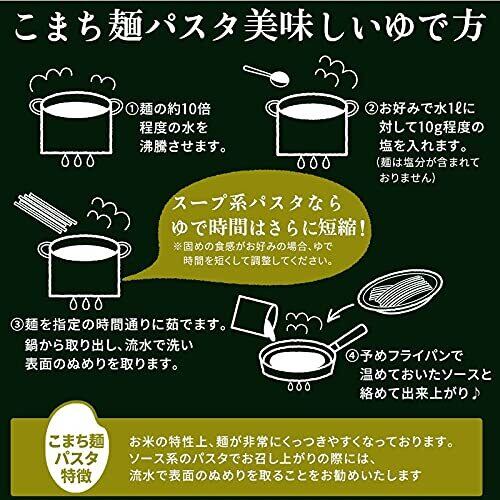 こまち麺パスタ美味しいゆで方

①麺の約10倍程度の水を沸騰させます。

②お好みで水1ℓに対して10g程度の塩を入れます。
（麺は塩分が含まれておりません）

スープ系パスタならゆで時間はさらに短縮！
※固めの食感がお好みの場合、ゆで時間を短くして調整してください。

③麺を指定の時間通りに茹でます。
鍋から取り出し、流水で洗い表面のぬめりを取ります。

④予めフライパンで温めておいたソースと絡めて出来上がり♪

こまち麺パスタ特徴

お米の特性上、麺が非常にくっつきやすくなっております。
ソース系のパスタでお召し上がりの際には、
流水で表面のぬめりを取ることをお勧めいたします