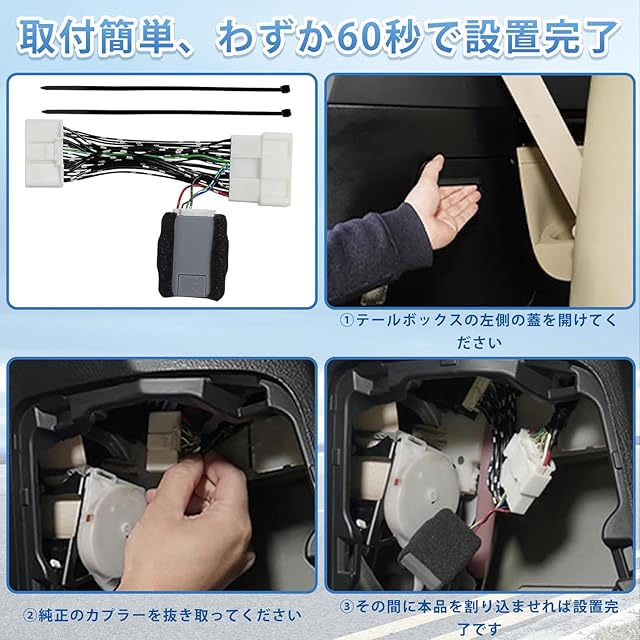 取付簡単、わずか60秒で設置完了

①テールボックスの左側の蓋を開けてください

②純正のカプラーを抜き取ってください

③その間に本品を割り込ませれば設置完了です