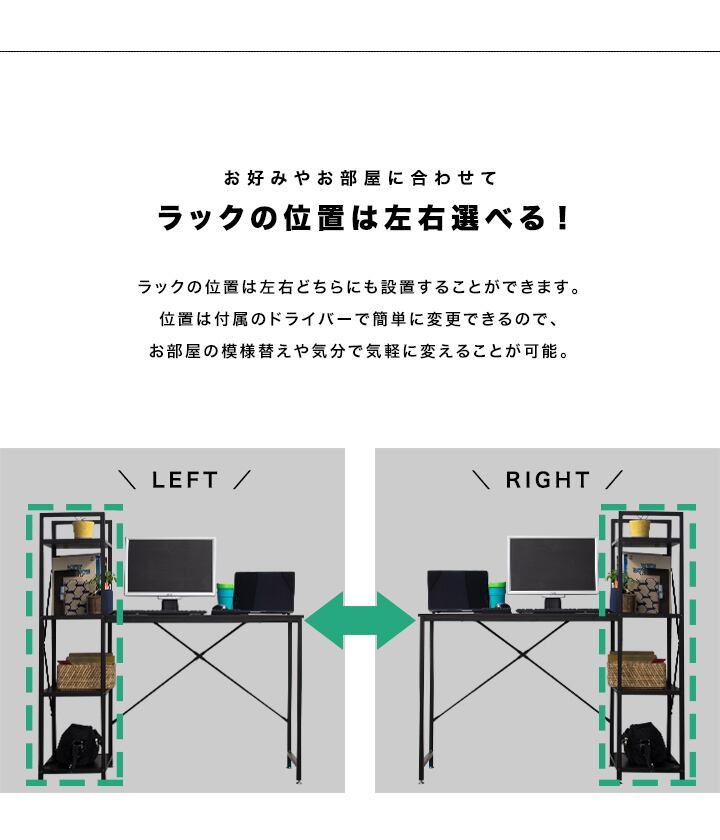 お好みやお部屋に合わせて
ラックの位置は左右選べる！

ラックの位置は左右どちらにも設置することができます。
位置は付属のドライバーで簡単に変更できるので、
お部屋の模様替えや気分で気軽に変えることが可能。

＼ LEFT ／

＼ RIGHT ／