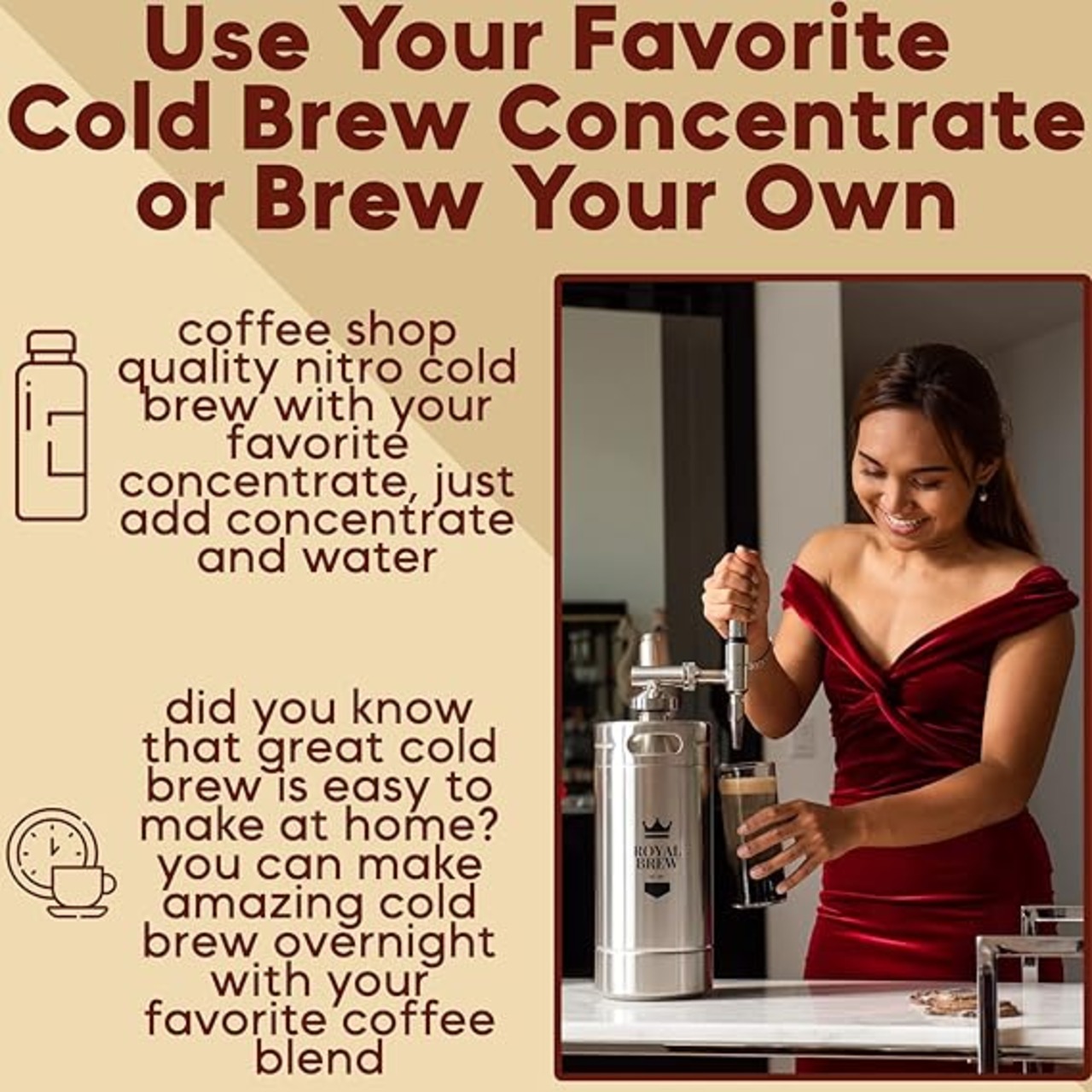 Use Your Favorite Cold Brew Concentrate or Brew Your Own

coffee shop quality nitro cold brew with your favorite concentrate, just add concentrate and water

did you know that great cold brew is easy to make at home? you can make amazing cold brew overnight with your favorite coffee blend

ROYAL BREW