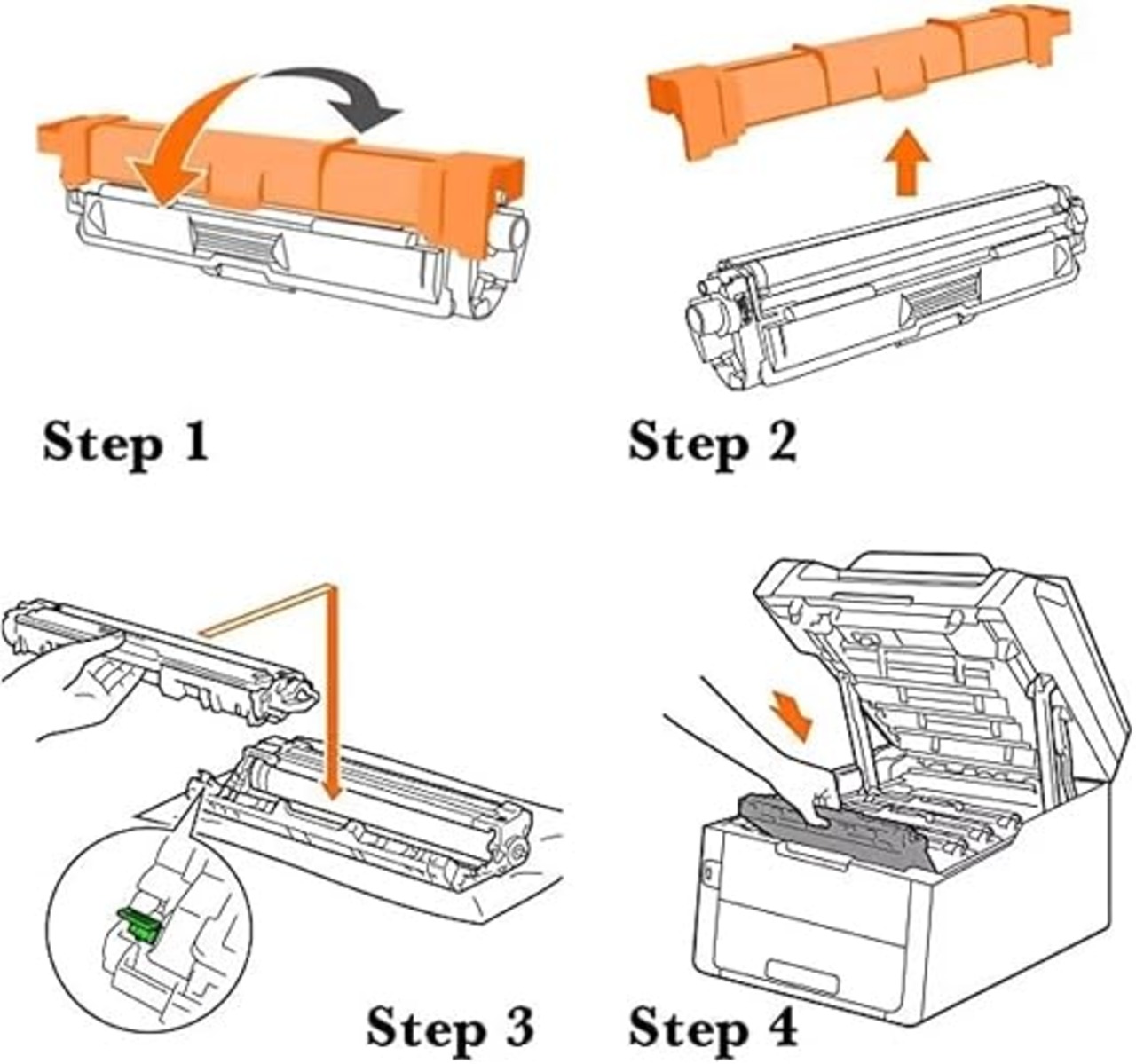 Step 1

Step 2

Step 3

Step 4