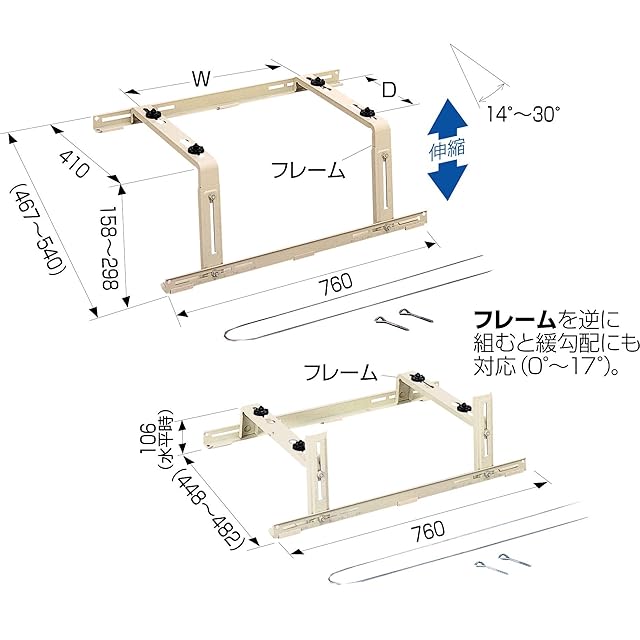 W

D

14°～30°

伸縮

410

(467～540)

158～298

フレーム

760

フレームを逆に組むと緩勾配にも対応(0°～17°)。

フレーム

106(水平時)

(448～482)

760