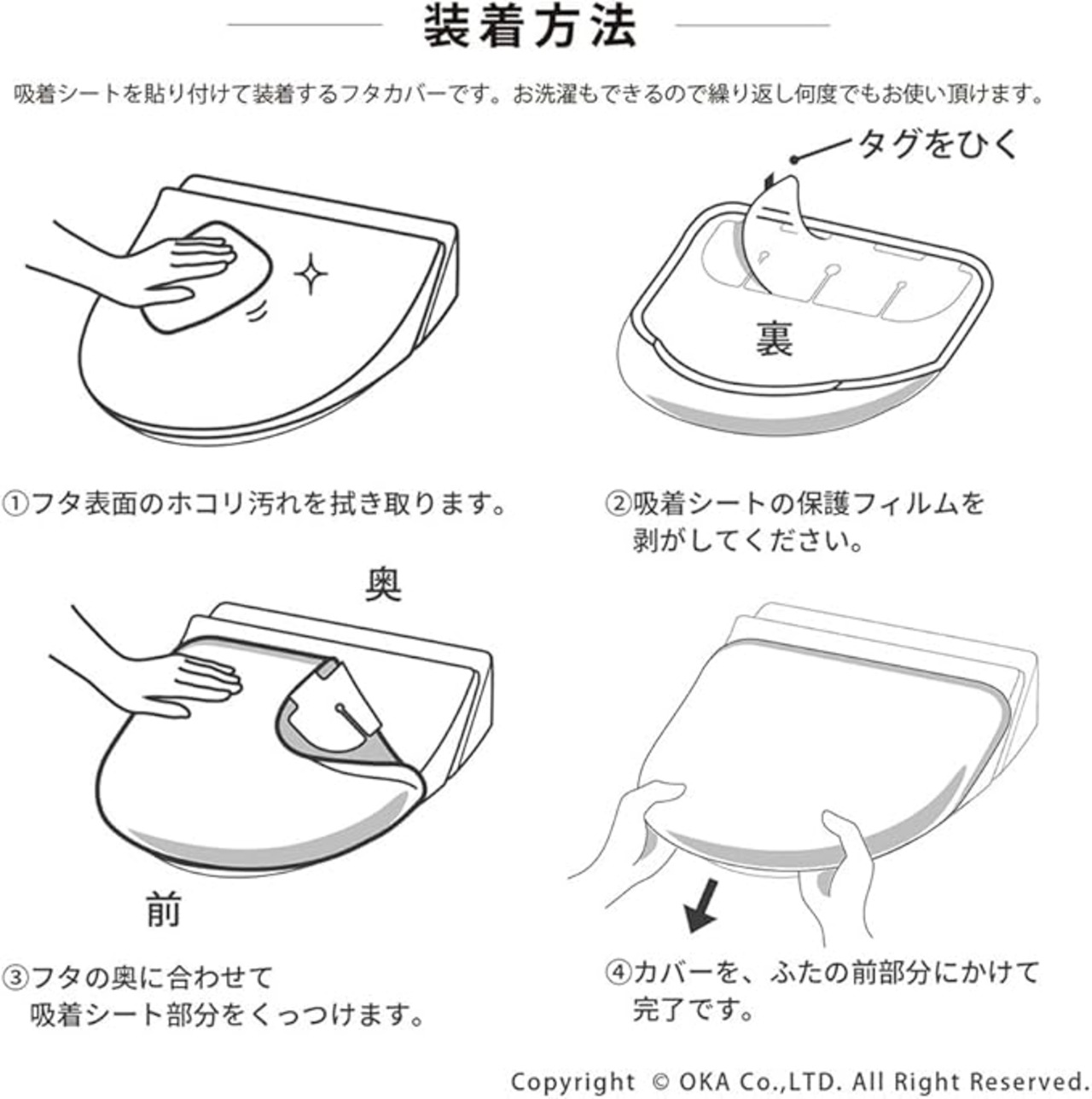 装着方法

吸着シートを貼り付けて装着するフタカバーです。お洗濯もできるので繰り返し何度でもお使い頂けます。

タグをひく

裏

①フタ表面のホコリ汚れを拭き取ります。

②吸着シートの保護フィルムを剥がしてください。

奥

前

③フタの奥に合わせて吸着シート部分をくっつけます。

④カバーを、ふたの前部分にかけて完了です。

Copyright © OKA Co.,LTD. All Right Reserved.