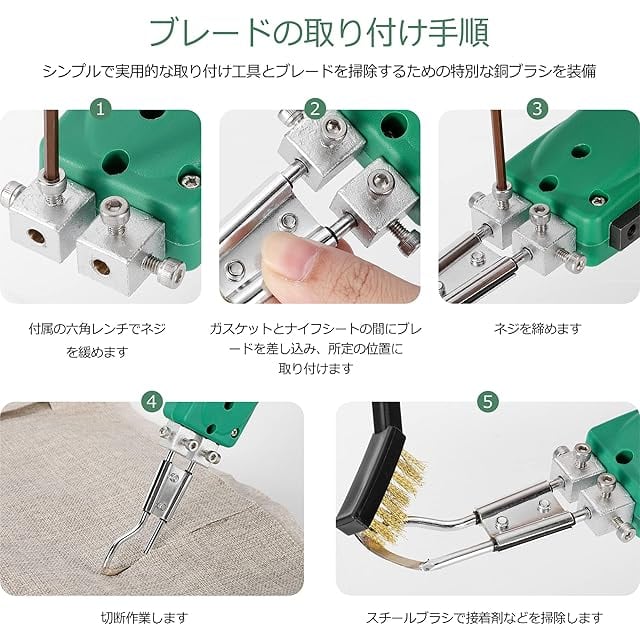 ブレードの取り付け手順

シンプルで実用的な取り付け工具とブレードを掃除するための特別な銅ブラシを装備

1

付属の六角レンチでネジを緩めます

2

ガスケットとナイフシートの間にブレードを差し込み、所定の位置に取り付けます

3

ネジを締めます

4

切断作業します

5

スチールブラシで接着剤などを掃除します