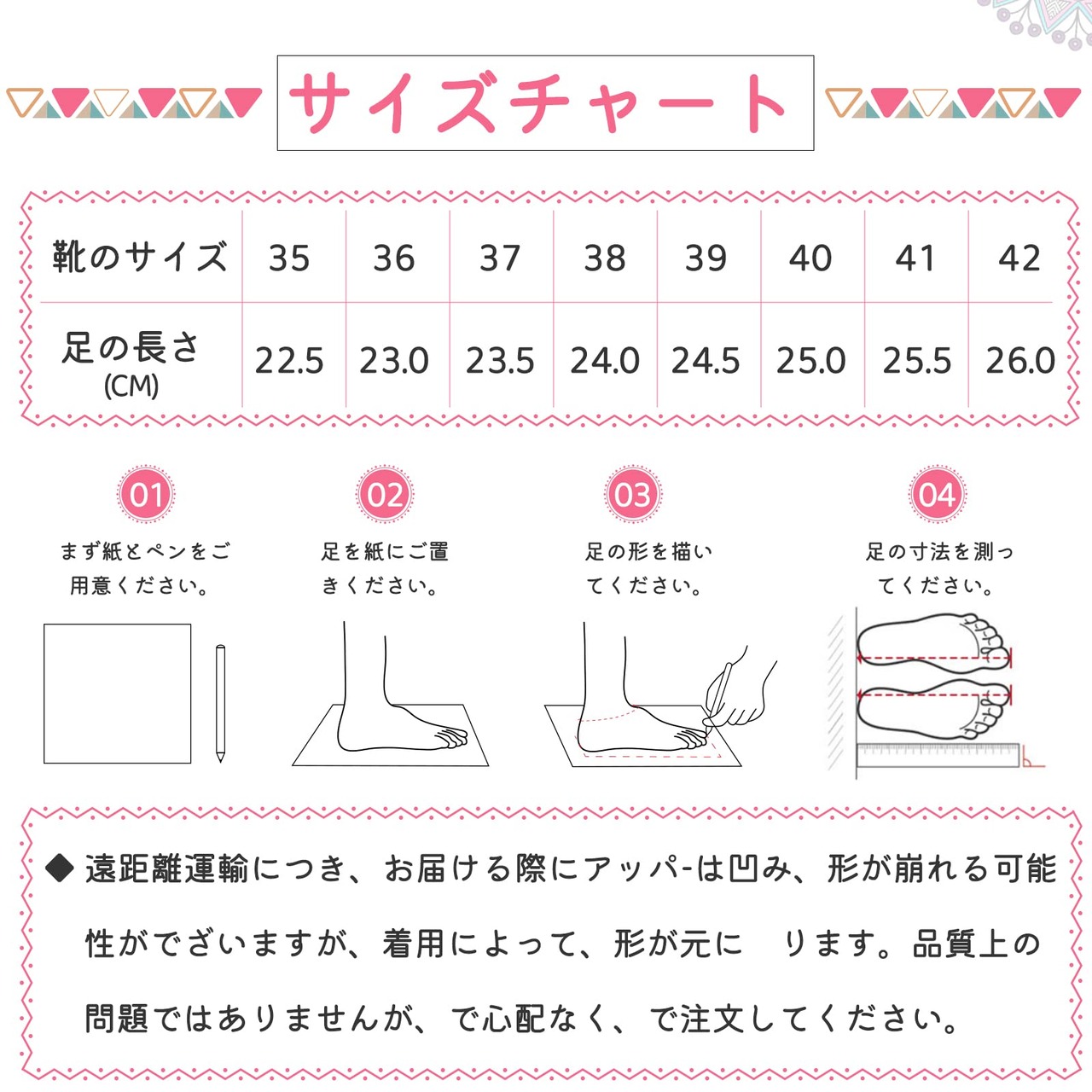 サイズチャート

| 靴のサイズ | 35 | 36 | 37 | 38 | 39 | 40 | 41 | 42 |
|---|---|---|---|---|---|---|---|---|
| 足の長さ (CM) | 22.5 | 23.0 | 23.5 | 24.0 | 24.5 | 25.0 | 25.5 | 26.0 |

01
まず紙とペンをご用意ください。

02
足を紙にご置きください。

03
足の形を描いてください。

04
足の寸法を測ってください。

◆ 遠距離運輸につき、お届ける際にアッパ-は凹み、形が崩れる可能性がでざいますが、着用によって、形が元に　ります。品質上の問題ではありませんが、で心配なく、で注文してください。