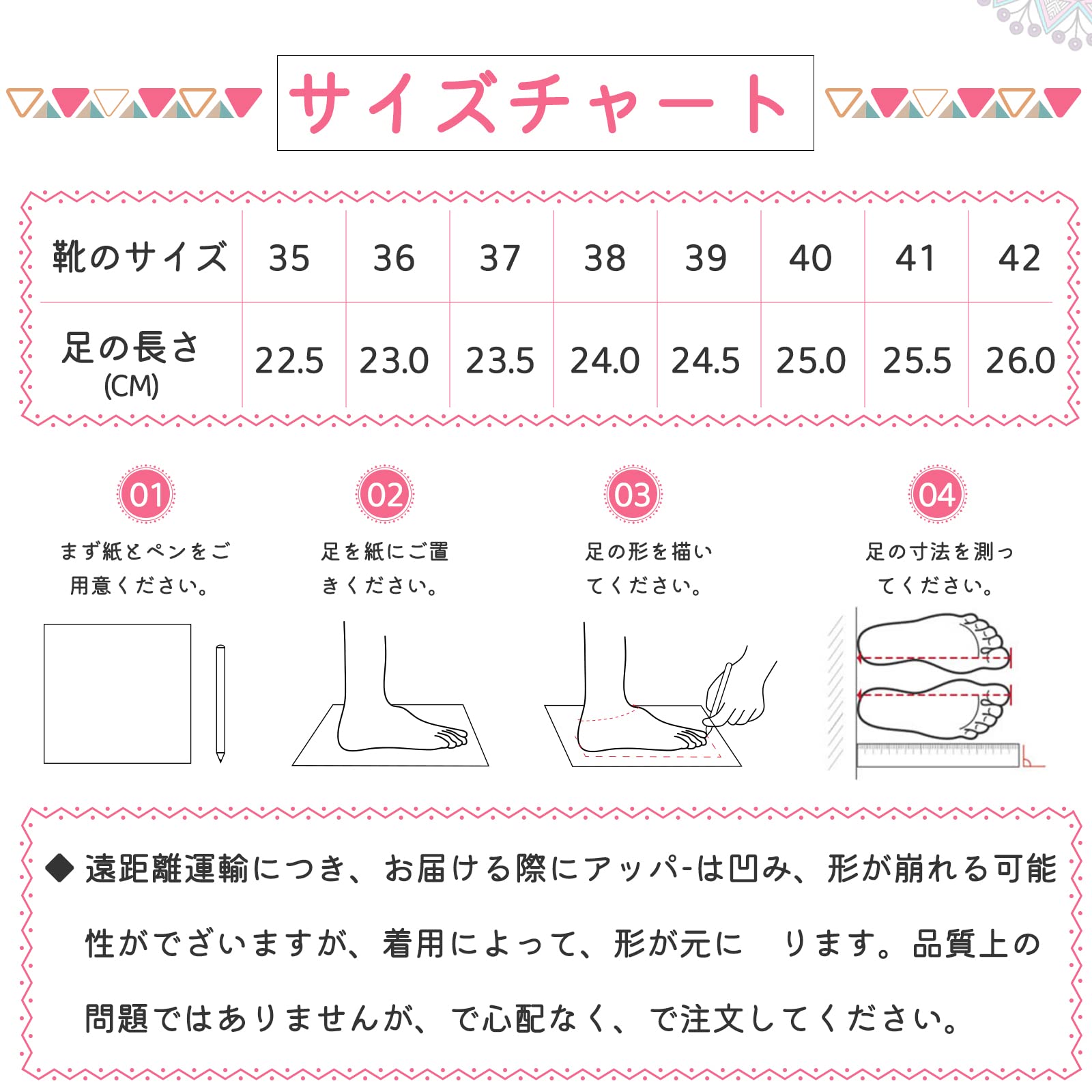 サイズチャート

| 靴のサイズ | 35 | 36 | 37 | 38 | 39 | 40 | 41 | 42 |
|---|---|---|---|---|---|---|---|---|
| 足の長さ (CM) | 22.5 | 23.0 | 23.5 | 24.0 | 24.5 | 25.0 | 25.5 | 26.0 |

01
まず紙とペンをご用意ください。

02
足を紙にご置きください。

03
足の形を描いてください。

04
足の寸法を測ってください。

◆ 遠距離運輸につき、お届ける際にアッパ-は凹み、形が崩れる可能性がでざいますが、着用によって、形が元に　ります。品質上の問題ではありませんが、で心配なく、で注文してください。