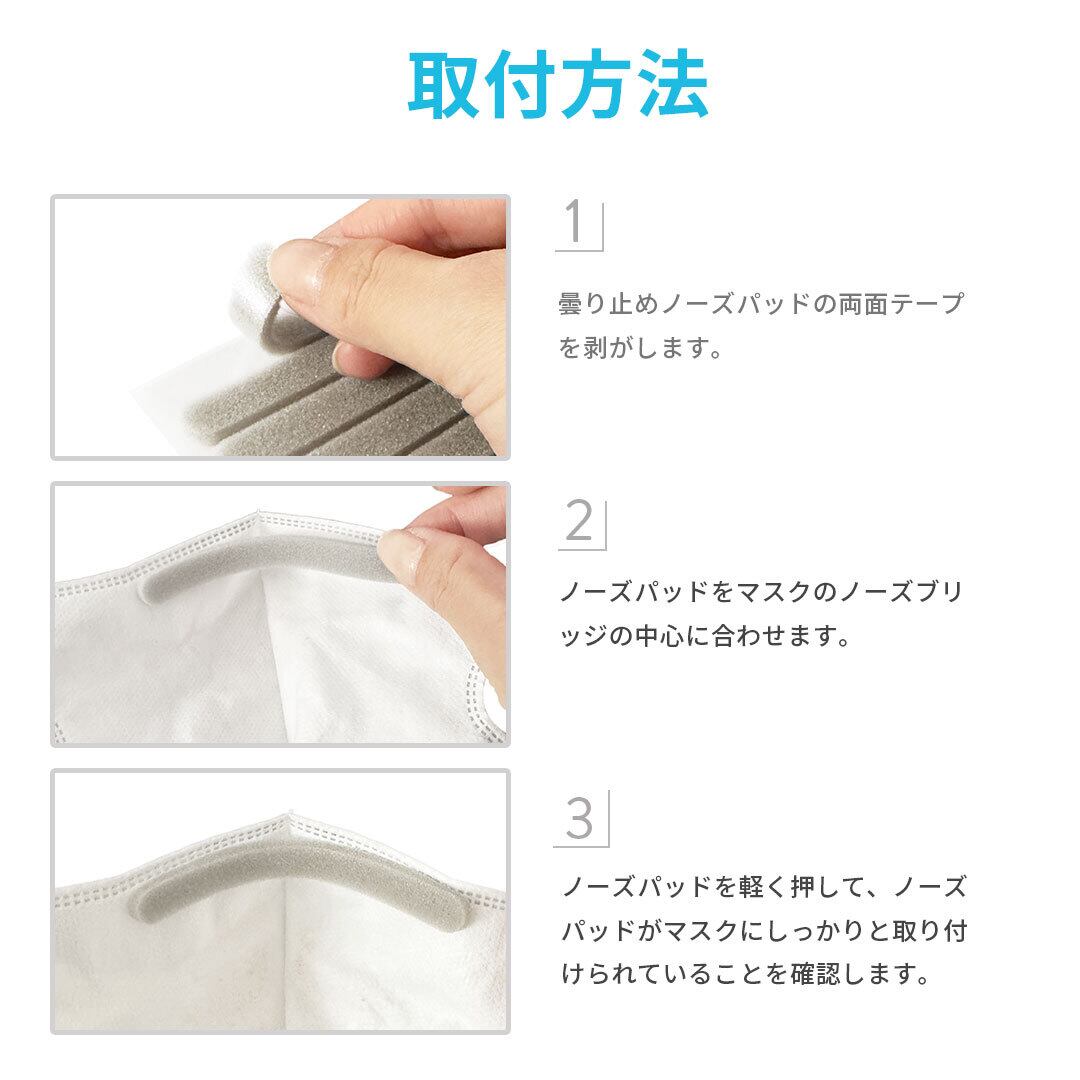 取付方法

1

曇り止めノーズパッドの両面テープを剥がします。

2

ノーズパッドをマスクのノーズブリッジの中心に合わせます。

3

ノーズパッドを軽く押して、ノーズパッドがマスクにしっかりと取り付けられていることを確認します。