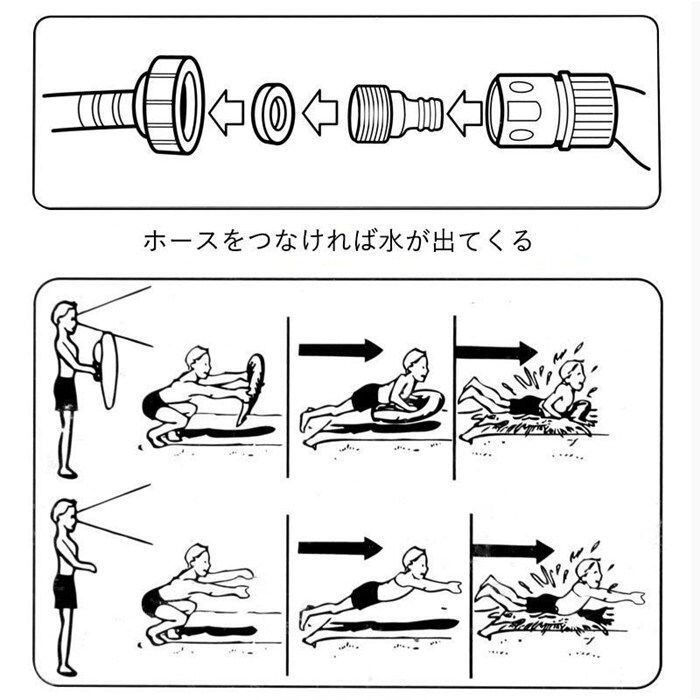 ホースをつなければ水が出てくる