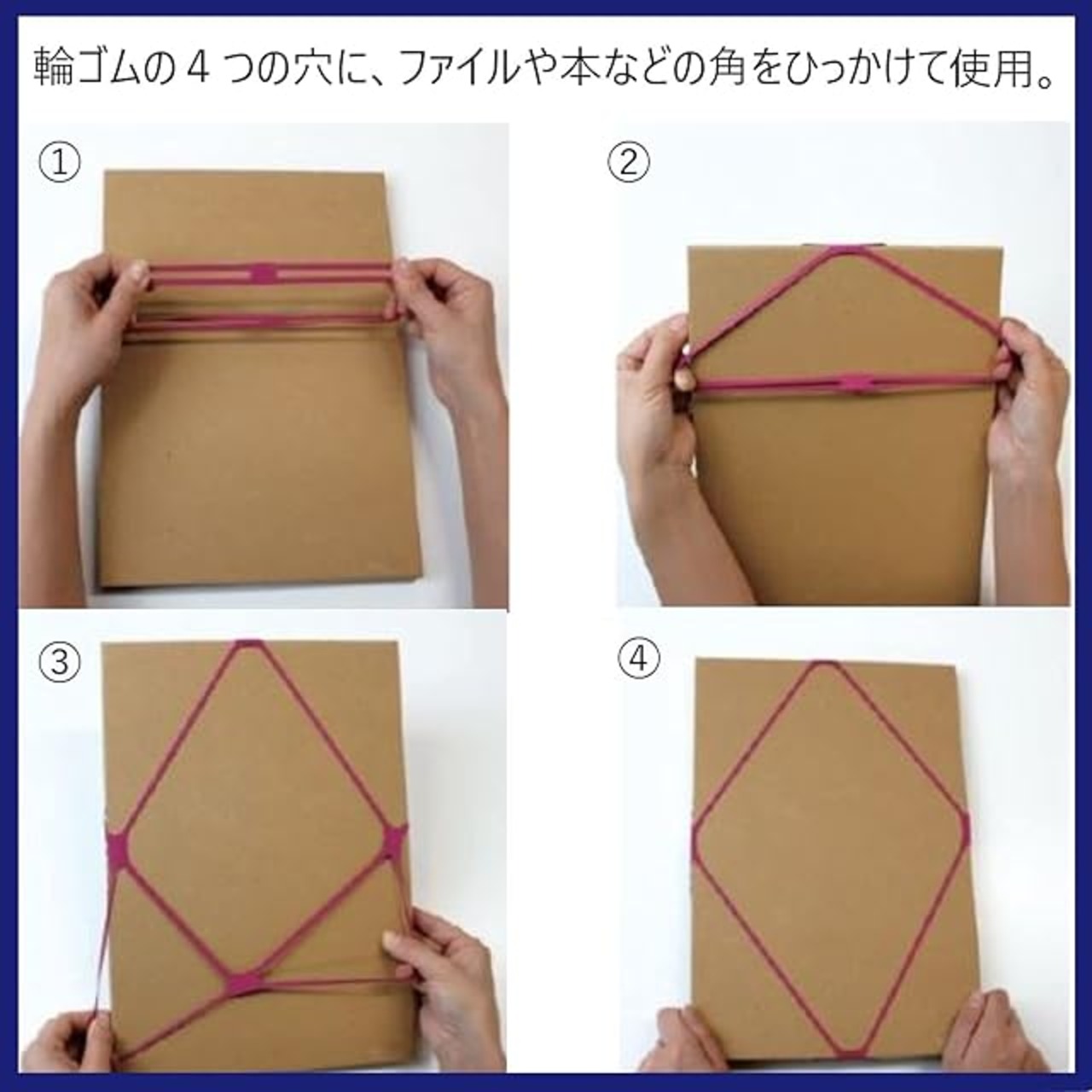 輪ゴムの 4 つの穴に、ファイルや本などの角をひっかけて使用。

①

②

③

④