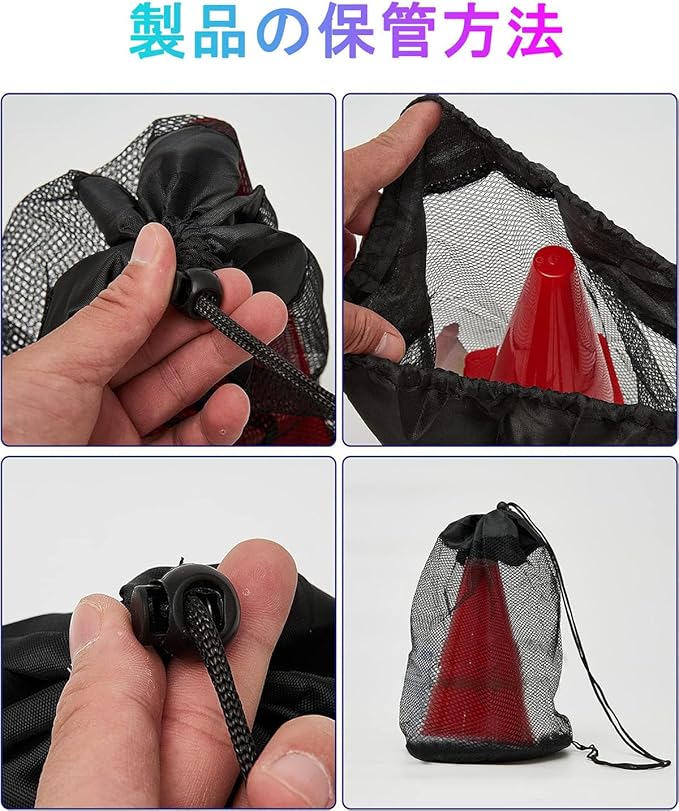 製品の保管方法