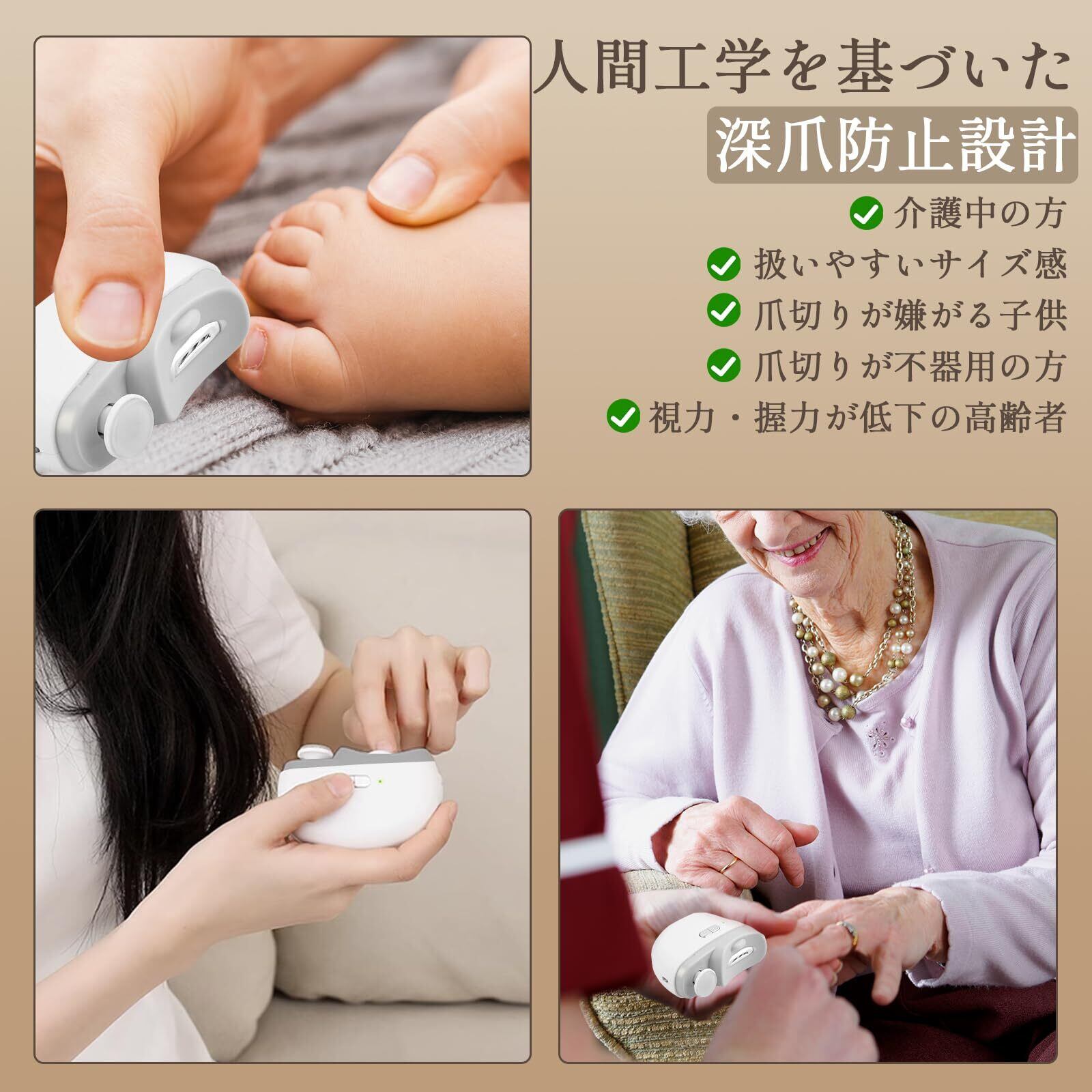 人間工学を基づいた
深爪防止設計

介護中の方
扱いやすいサイズ感
爪切りが嫌がる子供
爪切りが不器用の方
視力・握力が低下の高齢者