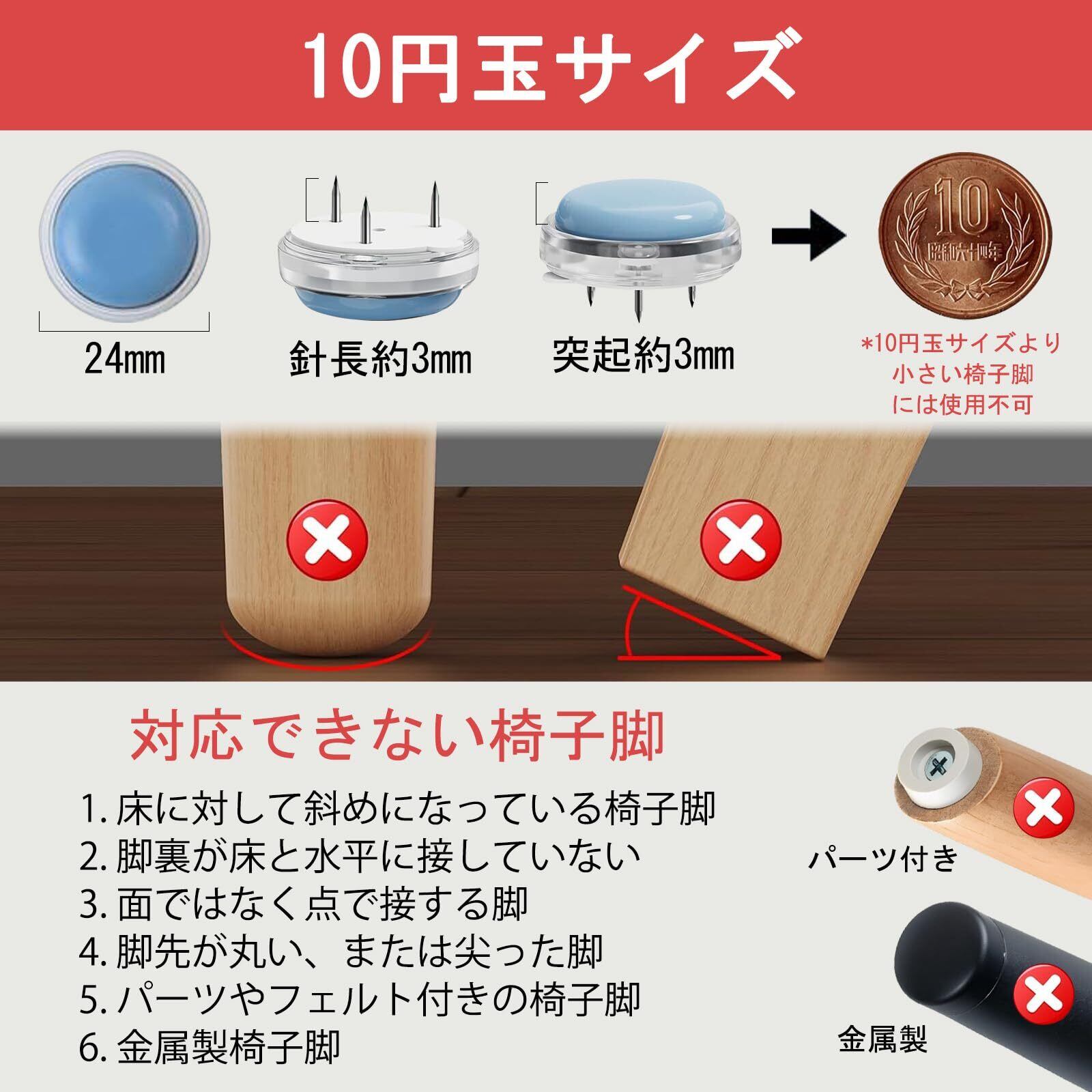 10円玉サイズ

24㎜

針長約3㎜

突起約3㎜

10
昭和六十四年

*10円玉サイズより小さい椅子脚には使用不可

対応できない椅子脚

1. 床に対して斜めになっている椅子脚
2. 脚裏が床と水平に接していない
3. 面ではなく点で接する脚
4. 脚先が丸い、または尖った脚
5. パーツやフェルト付きの椅子脚
6. 金属製椅子脚

パーツ付き

金属製