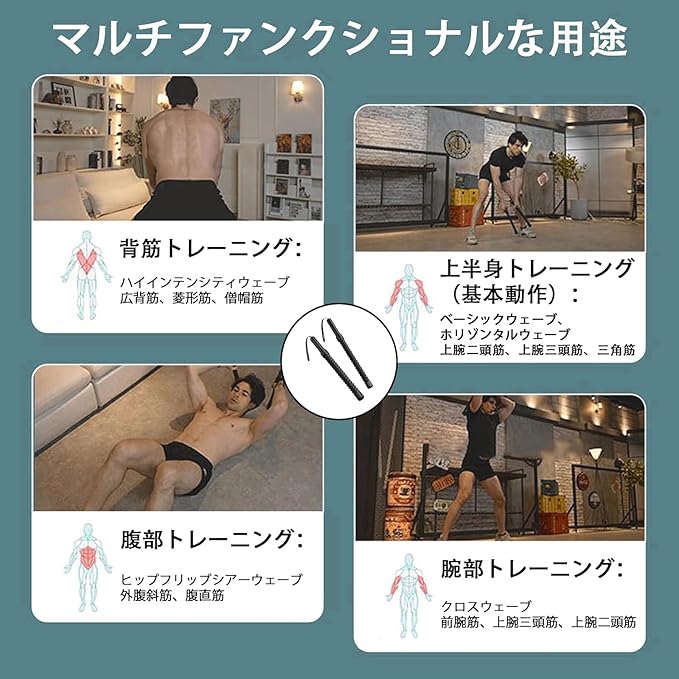 マルチファンクショナルな用途

背筋トレーニング:
ハイインテンシティウェーブ
広背筋、菱形筋、僧帽筋

上半身トレーニング（基本動作）：
ベーシックウェーブ、
ホリゾンタルウェーブ
上腕二頭筋、上腕三頭筋、三角筋

腹部トレーニング:
ヒップフリップシアーウェーブ
外腹斜筋、腹直筋

腕部トレーニング:
クロスウェーブ
前腕筋、上腕三頭筋、上腕二頭筋