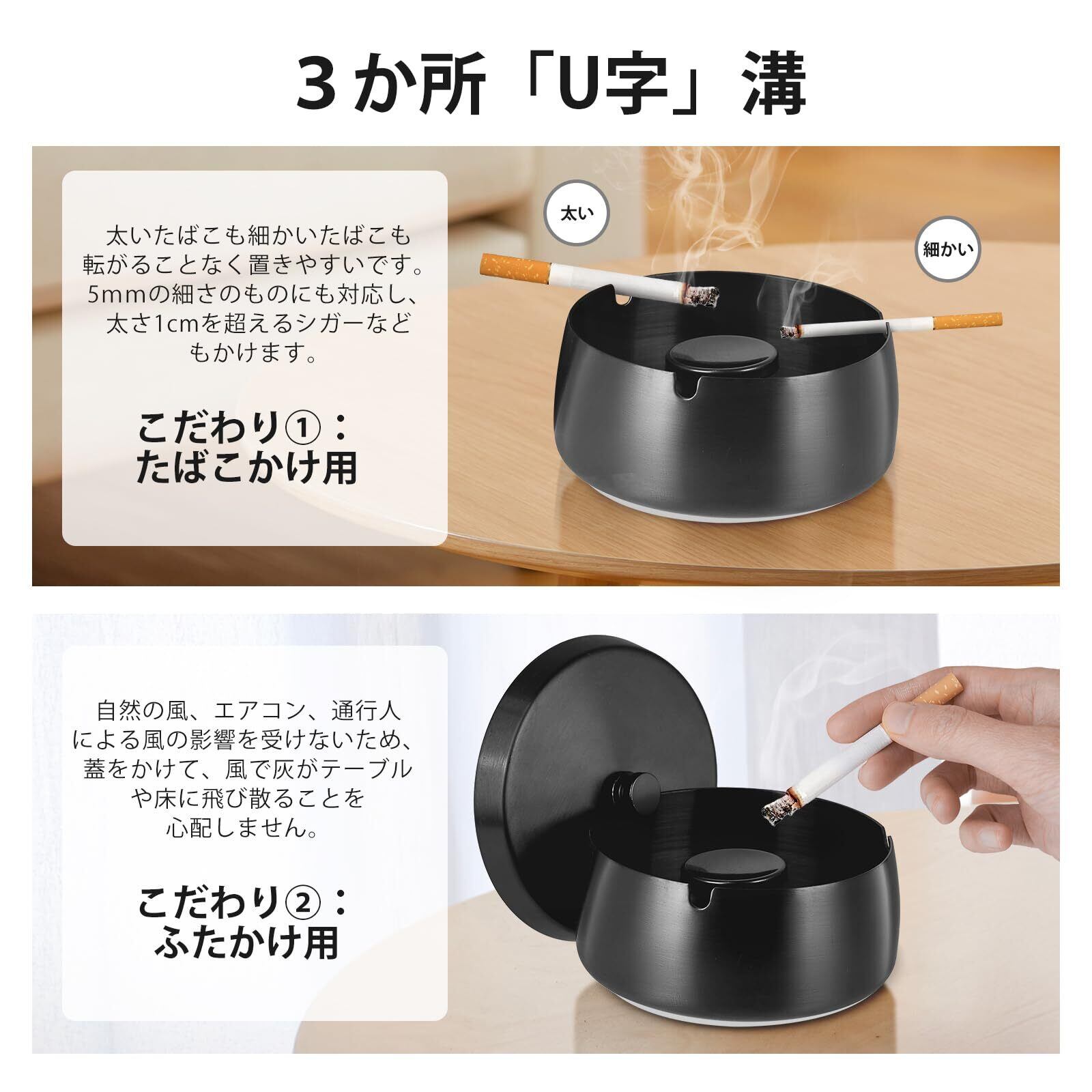 ３か所「U字」溝

太いたばこも細かいたばこも転がることなく置きやすいです。5mmの細さのものにも対応し、太さ1cmを超えるシガーなどもかけます。

こだわり①：
たばこかけ用

太い

細かい

自然の風、エアコン、通行人による風の影響を受けないため、蓋をかけて、風で灰がテーブルや床に飛び散ることを心配しません。

こだわり②：
ふたかけ用