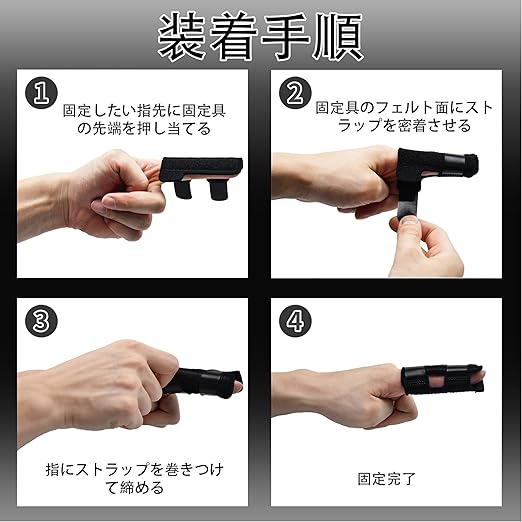 装着手順

1
固定したい指先に固定具の先端を押し当てる

2
固定具のフェルト面にストラップを密着させる

3
指にストラップを巻きつけて締める

4
固定完了