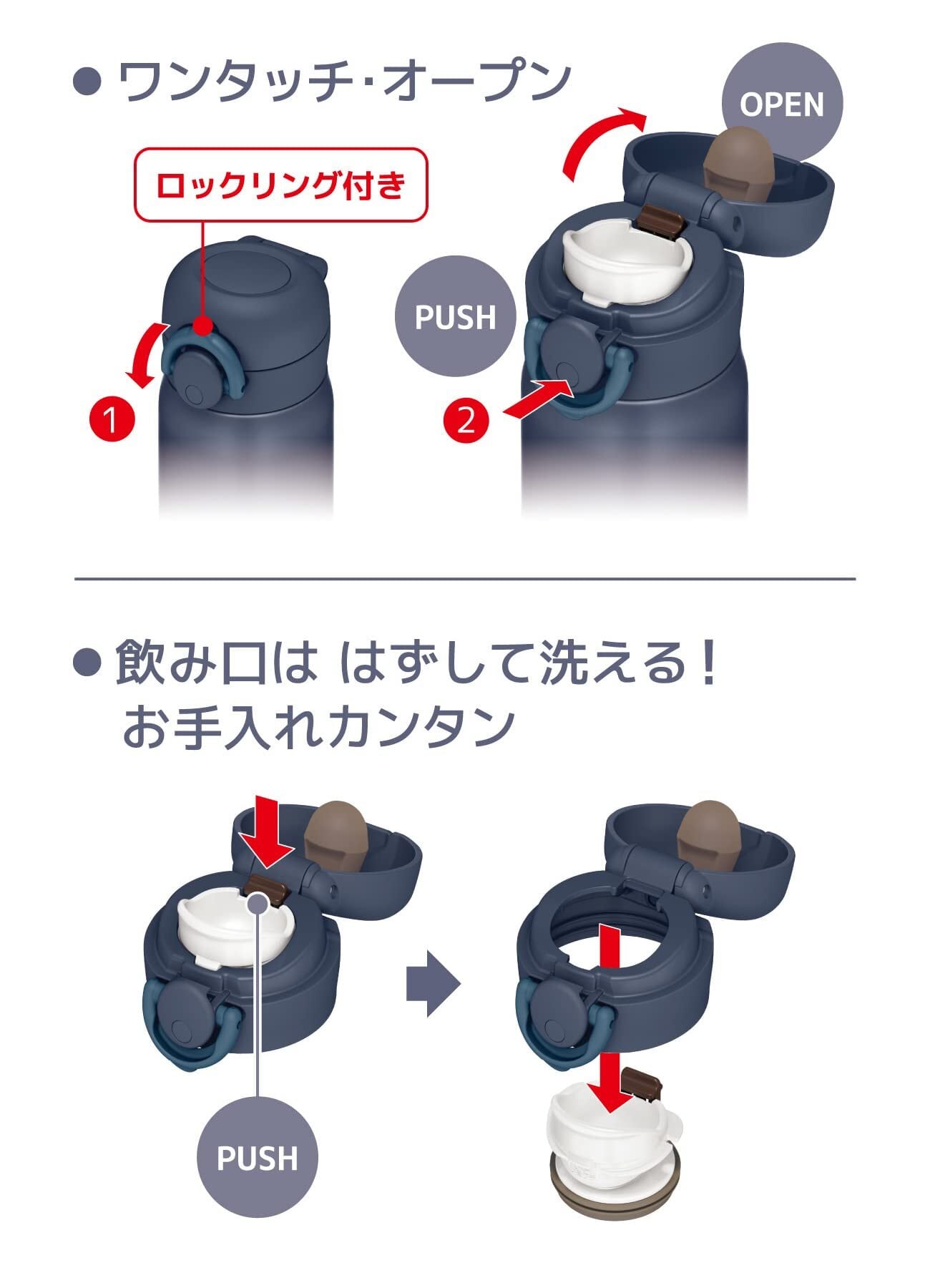 ● ワンタッチ･オープン

ロックリング付き

OPEN

PUSH

1

2

● 飲み口は はずして洗える！
お手入れカンタン

PUSH