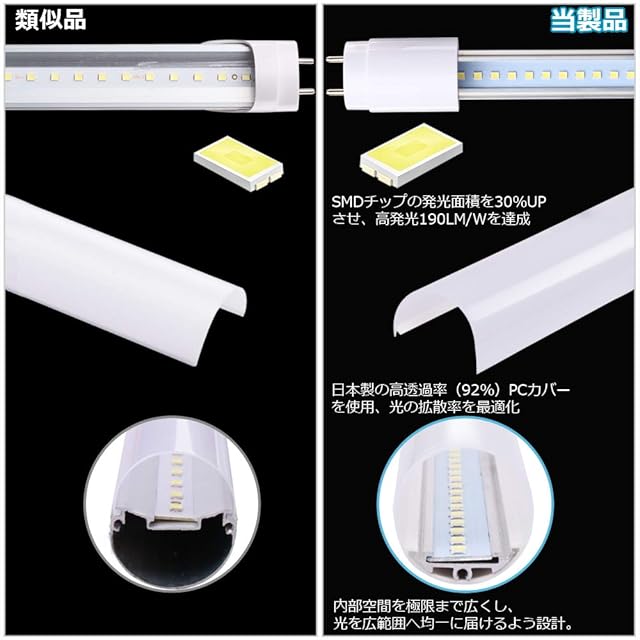 類似品

当製品

SMDチップの発光面積を30%UPさせ、高発光190LM/Wを達成

日本製の高透過率（92%）PCカバーを使用、光の拡散率を最適化

内部空間を極限まで広くし、光を広範囲へ均一に届けるよう設計。