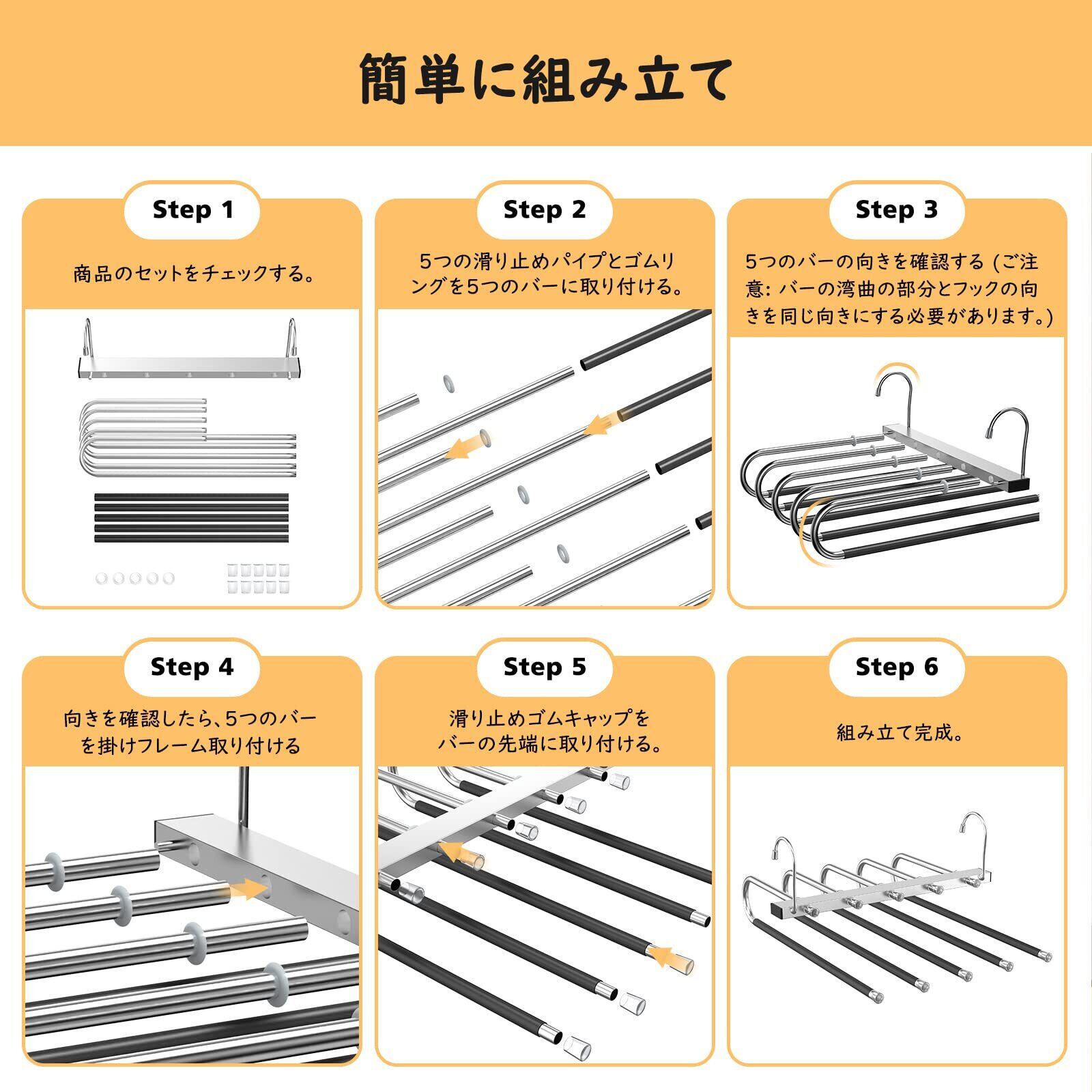 簡単に組み立て

Step 1

商品のセットをチェックする。

Step 2

5つの滑り止めパイプとゴムリングを5つのバーに取り付ける。

Step 3

5つのバーの向きを確認する (ご注意: バーの湾曲の部分とフックの向きを同じ向きにする必要があります。)

Step 4

向きを確認したら、5つのバーを掛けフレーム取り付ける

Step 5

滑り止めゴムキャップをバーの先端に取り付ける。

Step 6

組み立て完成。