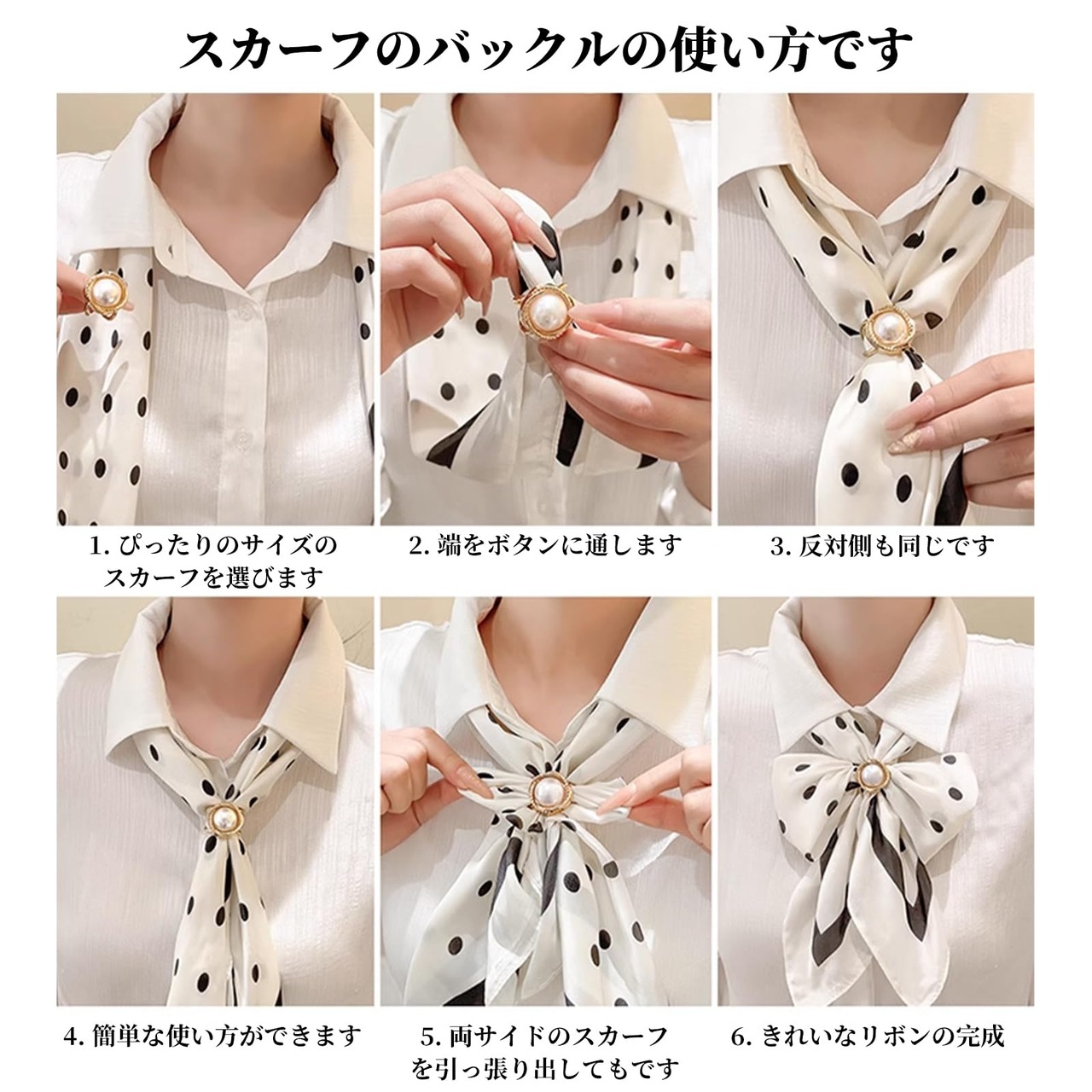 スカーフのバックルの使い方です

1. ぴったりのサイズのスカーフを選びます

2. 端をボタンに通します

3. 反対側も同じです

4. 簡単な使い方ができます

5. 両サイドのスカーフを引っ張り出してもです

6. きれいなリボンの完成