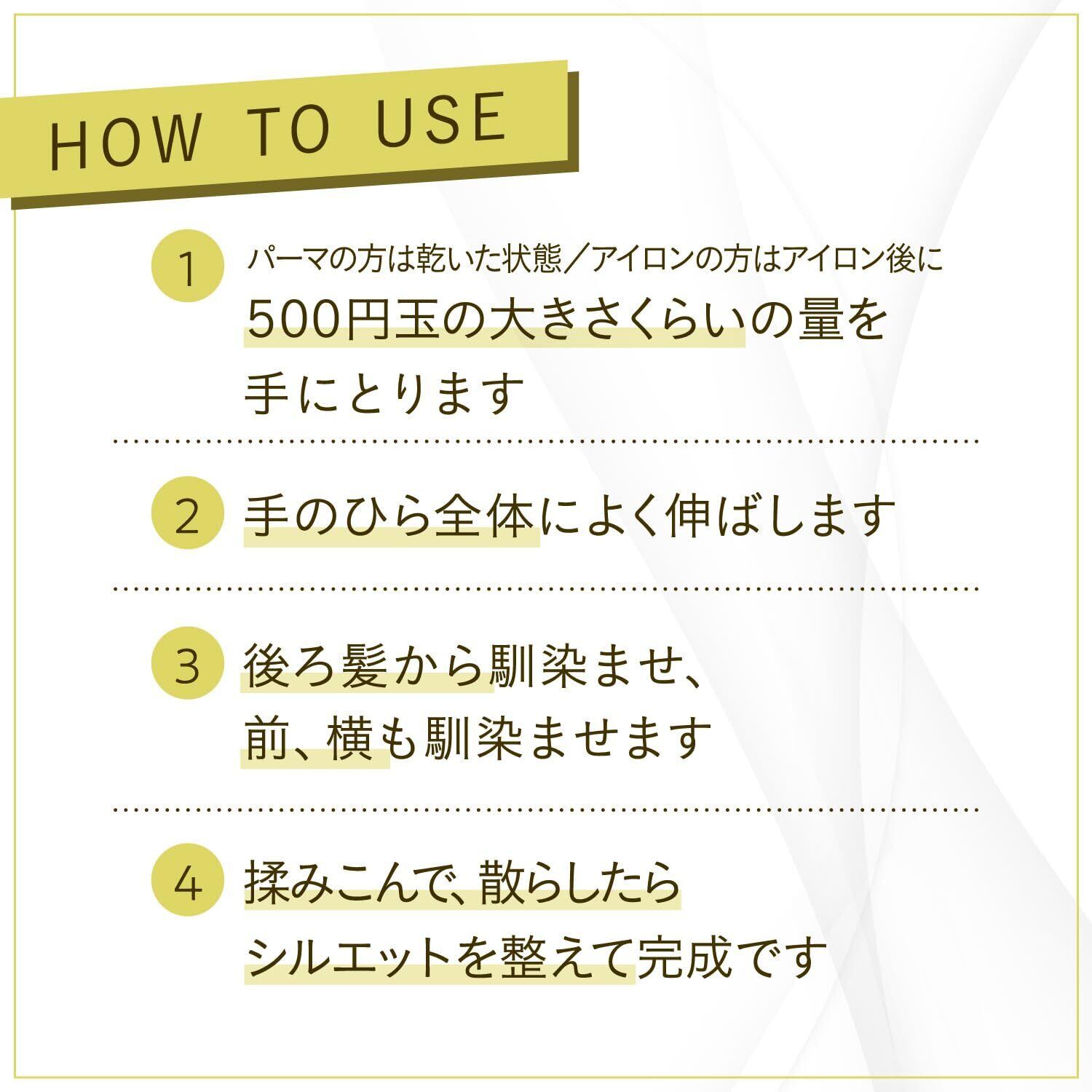 HOW TO USE

1 パーマの方は乾いた状態／アイロンの方はアイロン後に
500円玉の大きさくらいの量を手にとります

2 手のひら全体によく伸ばします

3 後ろ髪から馴染ませ、前、横も馴染ませます

4 揉みこんで、散らしたらシルエットを整えて完成です