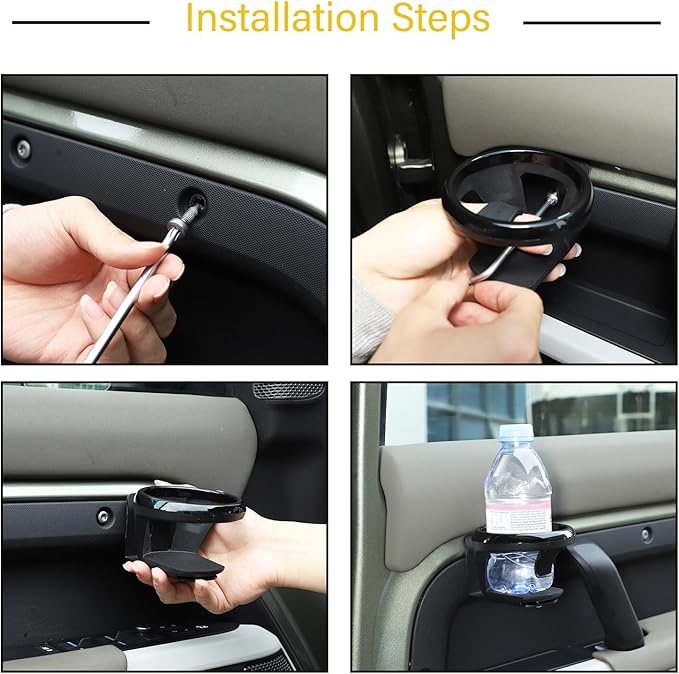 Installation Steps