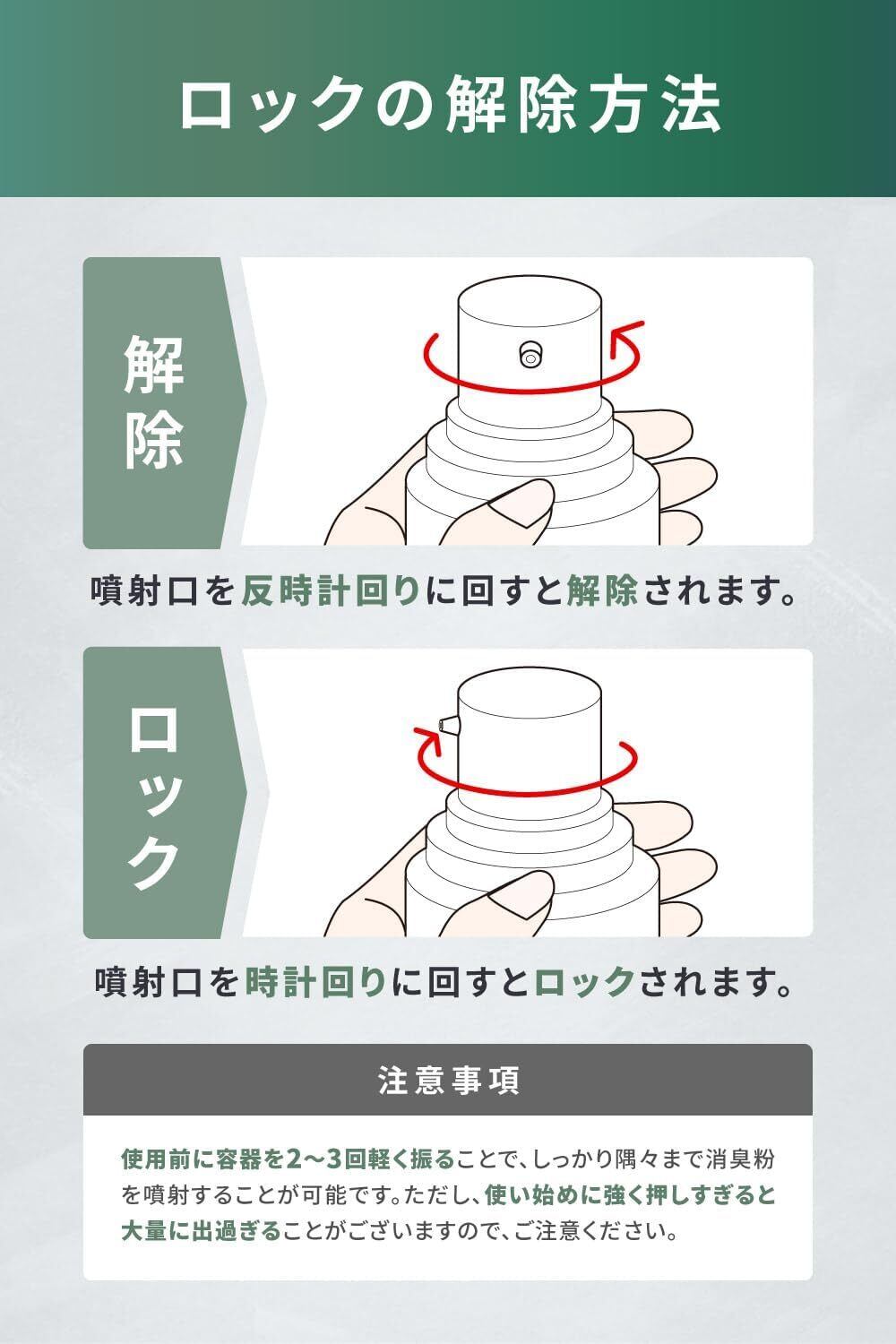 ロックの解除方法

解除

噴射口を反時計回りに回すと解除されます。

ロック

噴射口を時計回りに回すとロックされます。

注意事項

使用前に容器を2〜3回軽く振ることで、しっかり隅々まで消臭粉を噴射することが可能です。ただし、使い始めに強く押しすぎると大量に出過ぎることがございますので、ご注意ください。