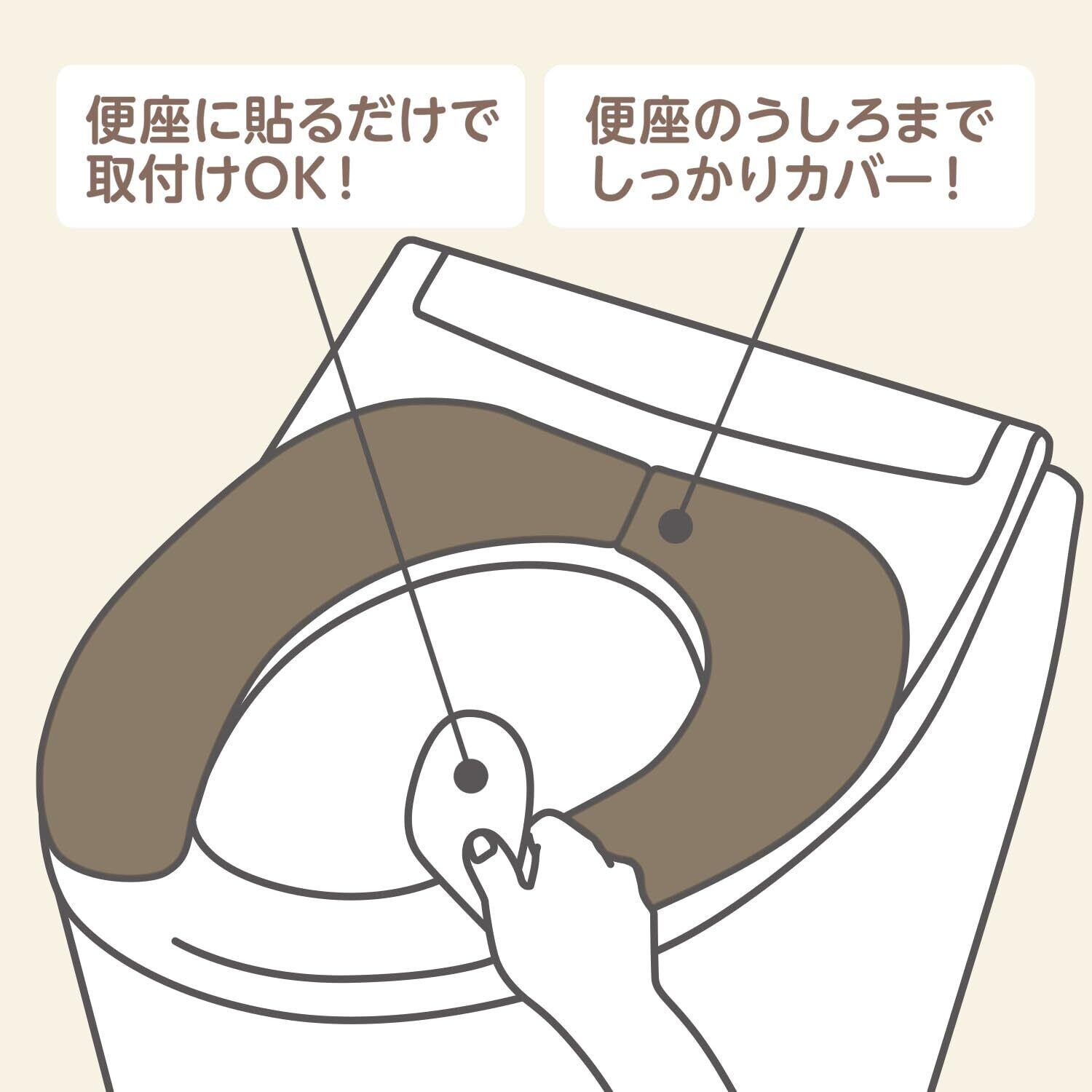 便座に貼るだけで取付けOK！

便座のうしろまでしっかりカバー！