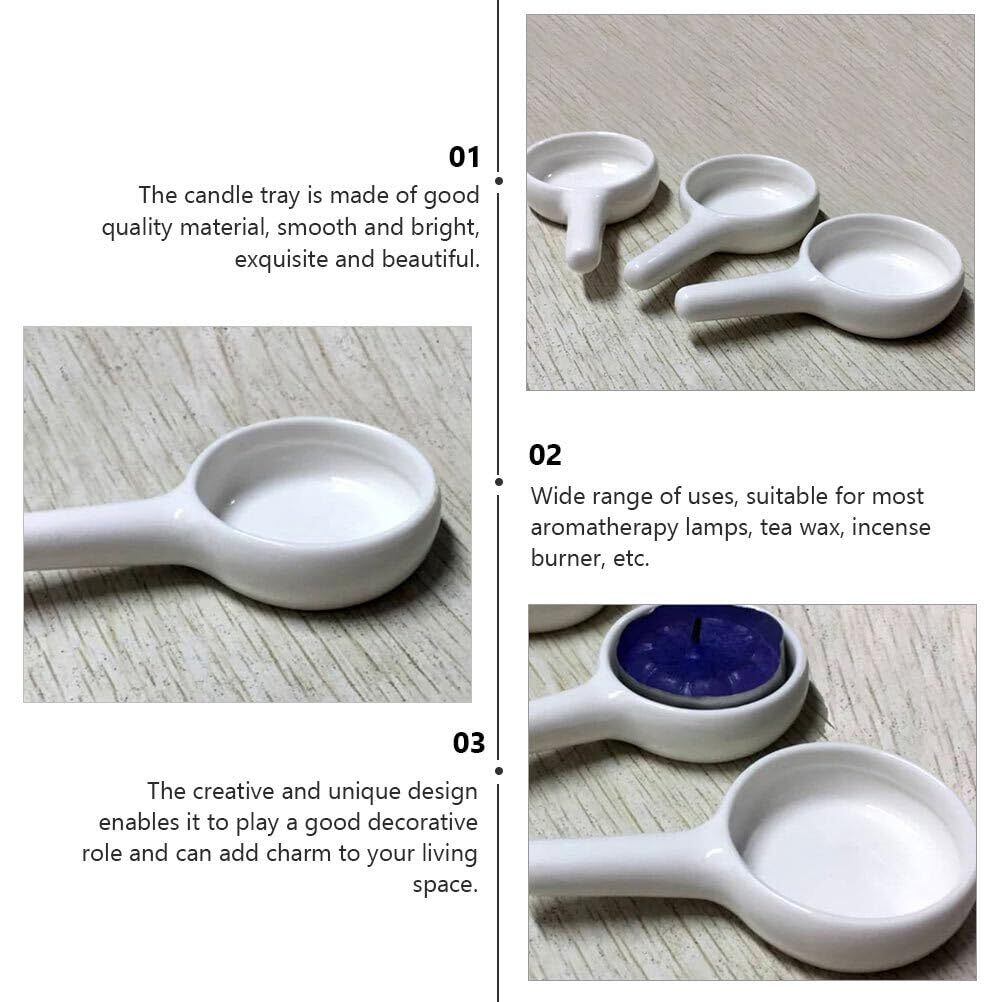 01

The candle tray is made of good quality material, smooth and bright, exquisite and beautiful.

02

Wide range of uses, suitable for most aromatherapy lamps, tea wax, incense burner, etc.

03

The creative and unique design enables it to play a good decorative role and can add charm to your living space.