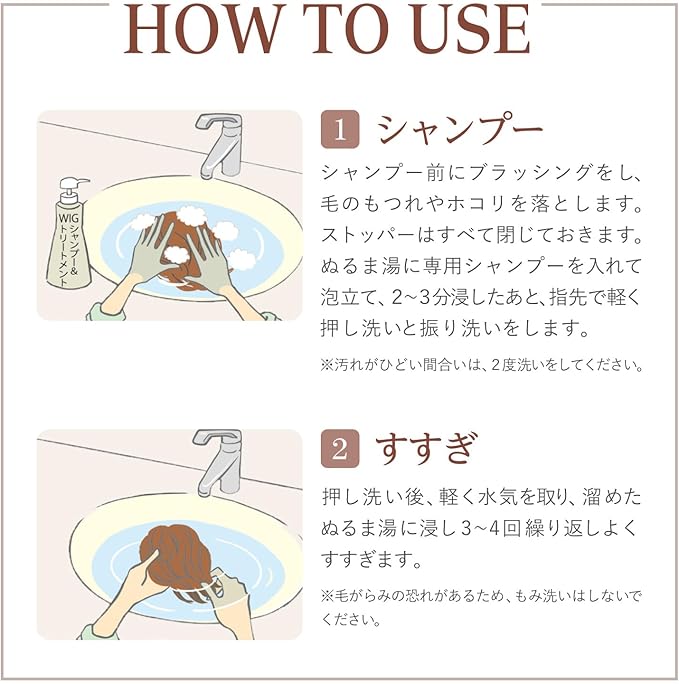 HOW TO USE

WIG シャンプー& トリートメント

1 シャンプー

シャンプー前にブラッシングをし、毛のもつれやホコリを落とします。ストッパーはすべて閉じておきます。ぬるま湯に専用シャンプーを入れて泡立て、2~3分浸したあと、指先で軽く押し洗いと振り洗いをします。

※汚れがひどい間合いは、2度洗いをしてください。

2 すすぎ

押し洗い後、軽く水気を取り、溜めたぬるま湯に浸し3~4回繰り返しよくすすぎます。

※毛がらみの恐れがあるため、もみ洗いはしないでください。