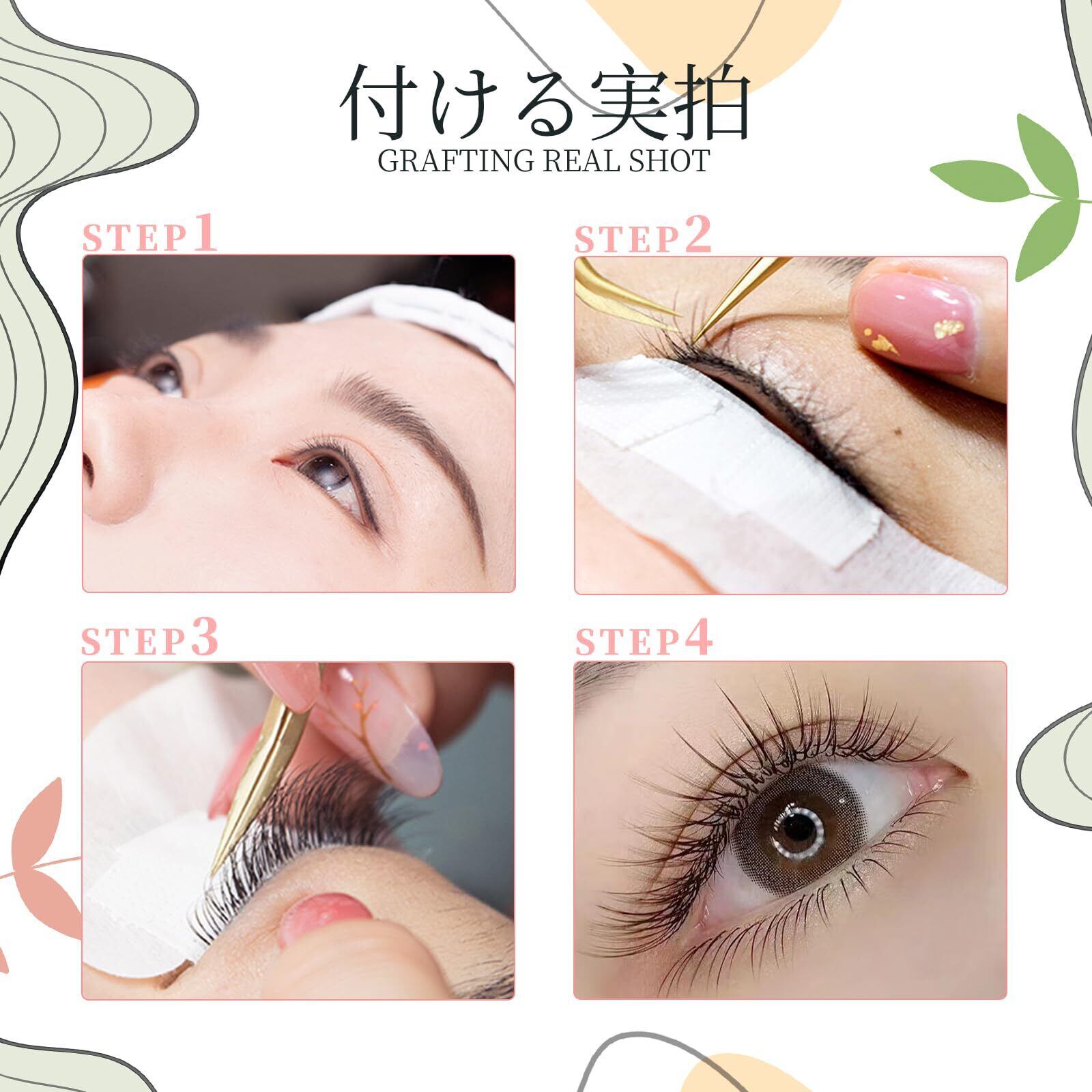 付ける実拍
GRAFTING REAL SHOT

STEP1

STEP2

STEP3

STEP4