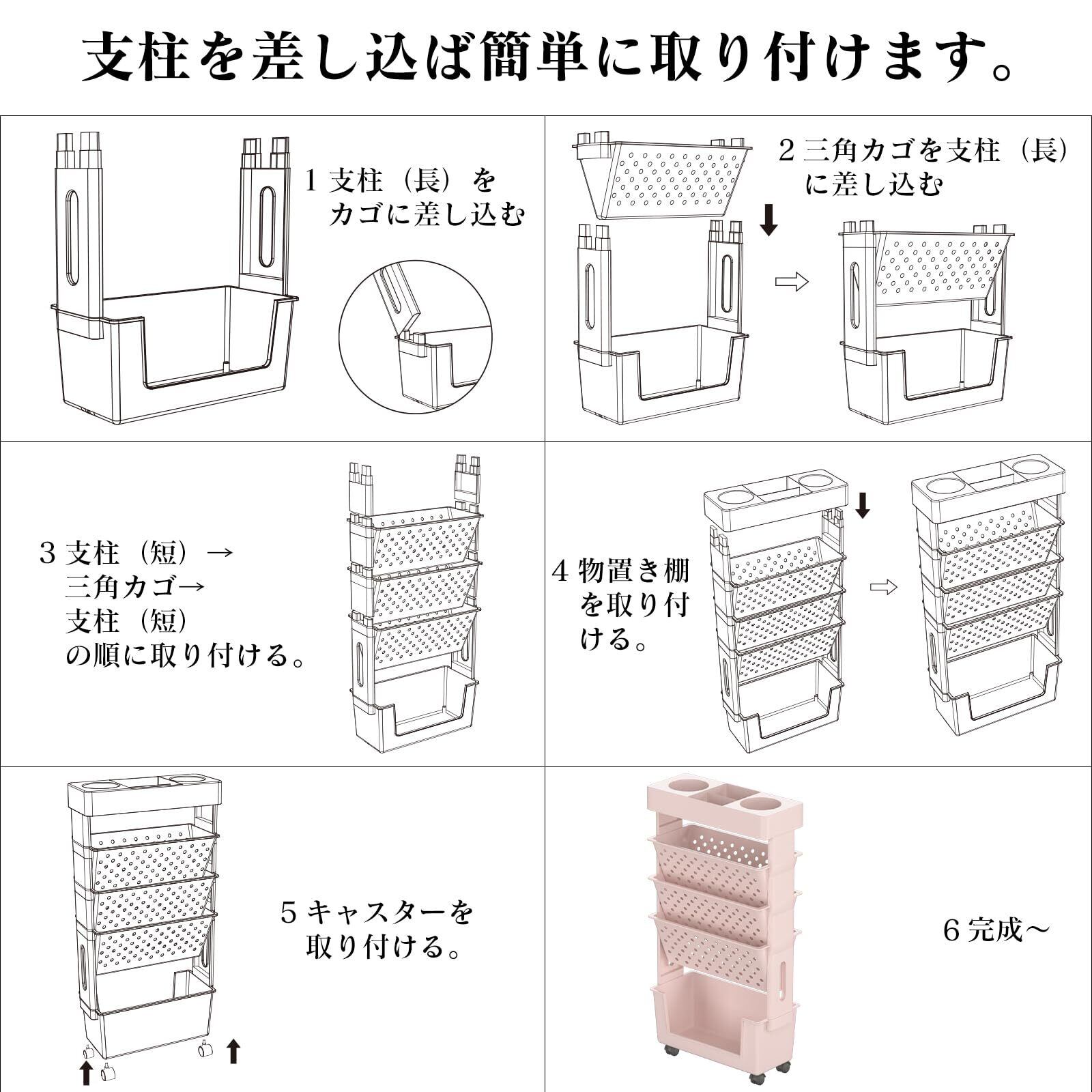 支柱を差し込ば簡単に取り付けます。

1 支柱（長）をカゴに差し込む

2 三角カゴを支柱（長）に差し込む

3 支柱（短）→三角カゴ→支柱（短）の順に取り付ける。

4 物置き棚を取り付ける。

5 キャスターを取り付ける。

6 完成～