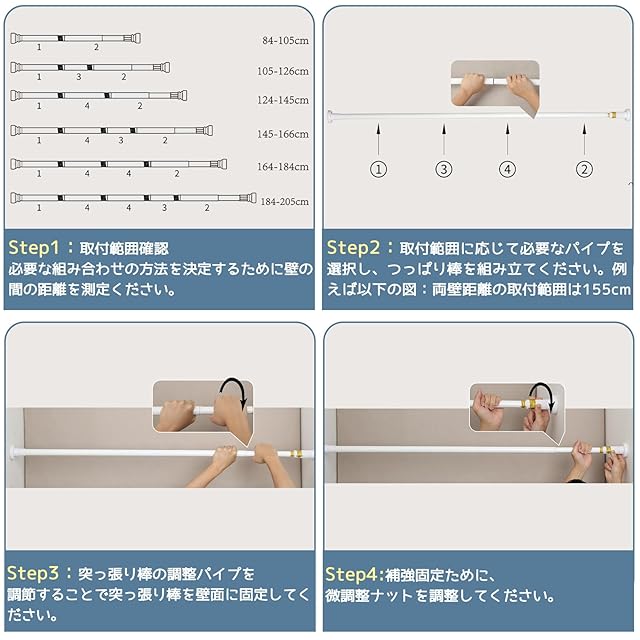 1 2 84-105cm

1 3 2 105-126cm

1 4 2 124-145cm

1 4 3 2 145-166cm

1 4 4 2 164-184cm

1 4 4 3 2 184-205cm

Step1：取付範囲確認
必要な組み合わせの方法を決定するために壁の間の距離を測定ください。

① ③ ④ ②

Step2：取付範囲に応じて必要なパイプを選択し、つっぱり棒を組み立てください。例えば以下の図：両壁距離の取付範囲は155cm

Step3：突っ張り棒の調整パイプを調節することで突っ張り棒を壁面に固定してください。

Step4:補強固定ために、微調整ナットを調整してください。