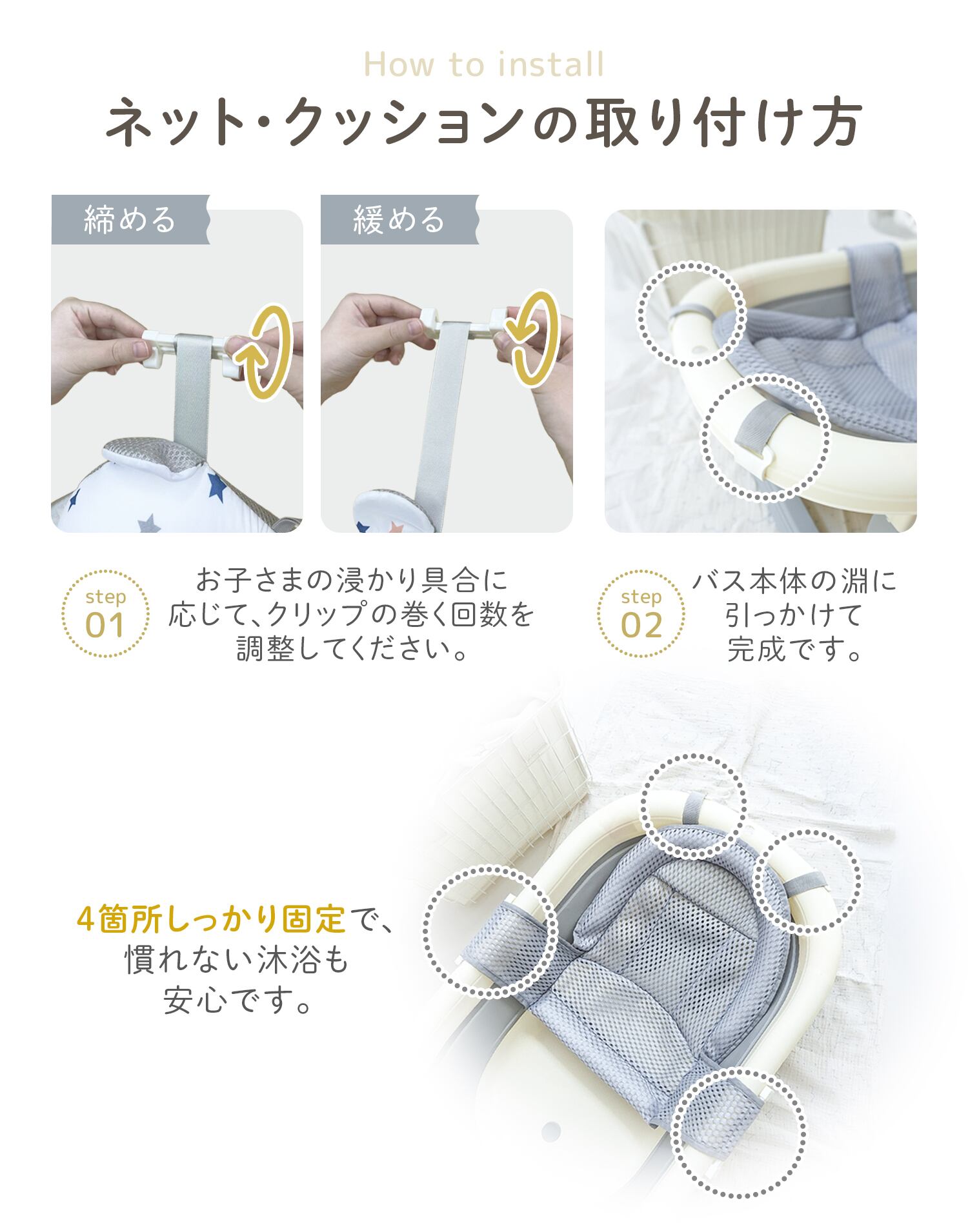 How to install

ネット・クッションの取り付け方

締める

緩める

step 01

お子さまの浸かり具合に応じて、クリップの巻く回数を調整してください。

step 02

バス本体の淵に引っかけて完成です。

4箇所しっかり固定で、慣れない沐浴も安心です。