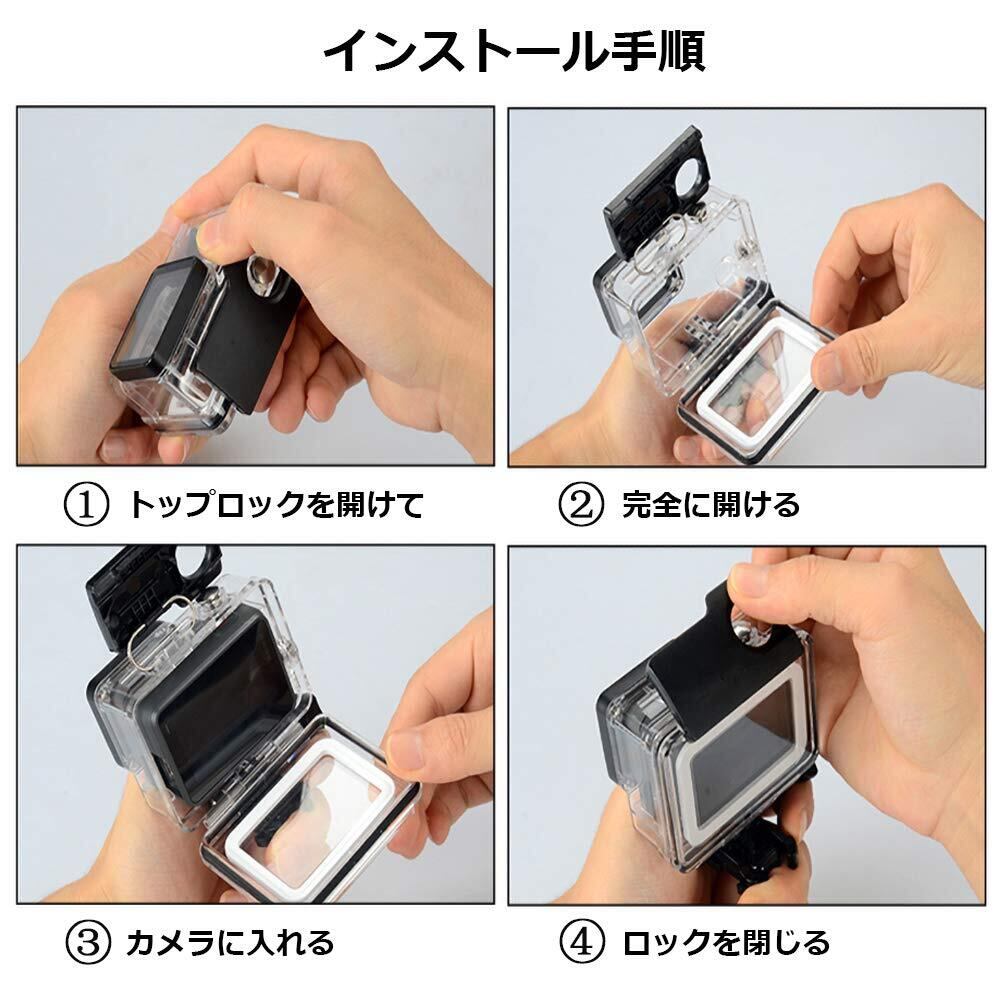 インストール手順

① トップロックを開けて

② 完全に開ける

③ カメラに入れる

④ ロックを閉じる