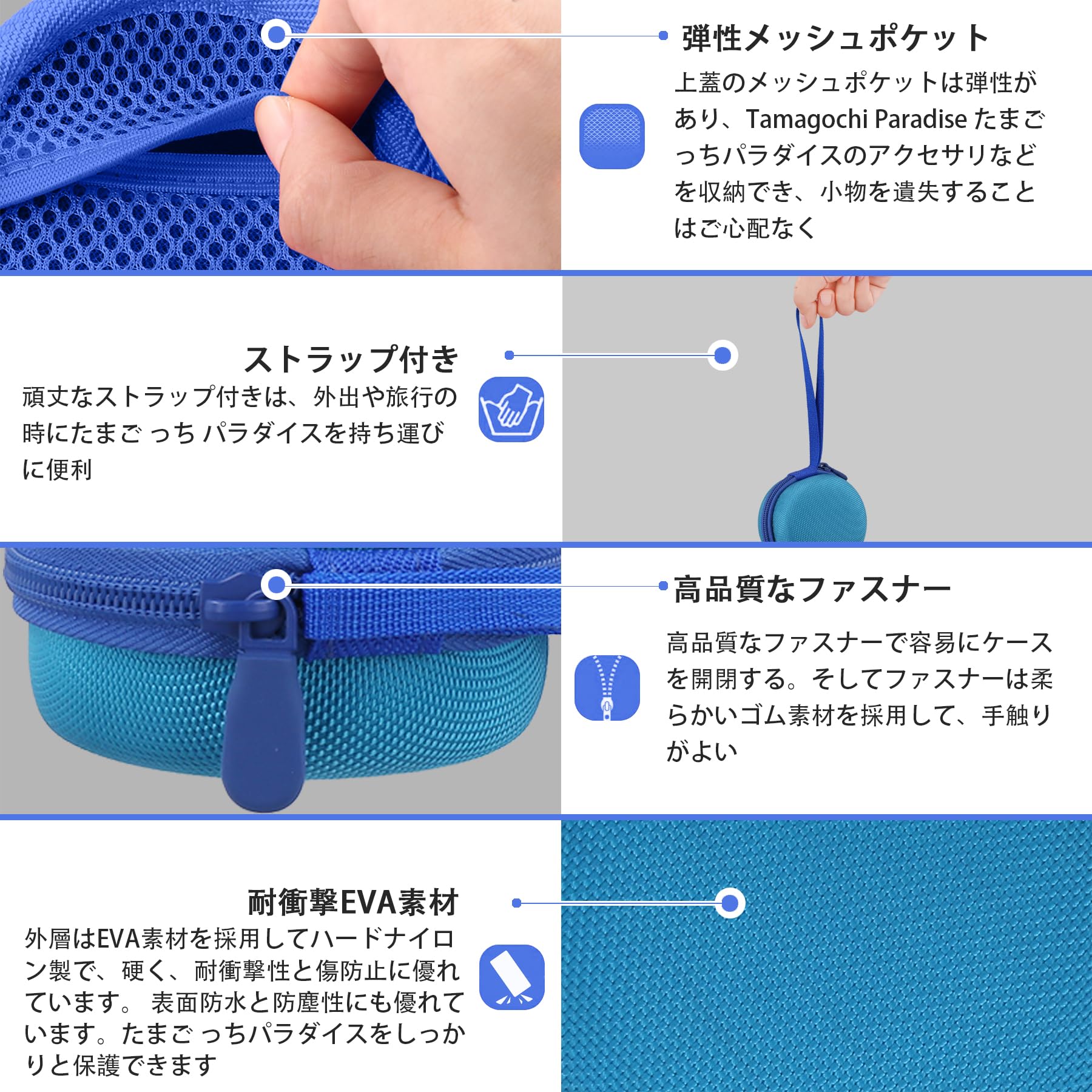 弾性メッシュポケット

上蓋のメッシュポケットは弾性があり、Tamagochi Paradise たまごっちパラダイスのアクセサリなどを収納でき、小物を遺失することはご心配なく

ストラップ付き

頑丈なストラップ付きは、外出や旅行の時にたまご っち パラダイスを持ち運びに便利

高品質なファスナー

高品質なファスナーで容易にケースを開閉する。そしてファスナーは柔らかいゴム素材を採用して、手触りがよい

耐衝撃EVA素材

外層はEVA素材を採用してハードナイロン製で、硬く、耐衝撃性と傷防止に優れています。 表面防水と防塵性にも優れています。たまご っちパラダイスをしっかりと保護できます