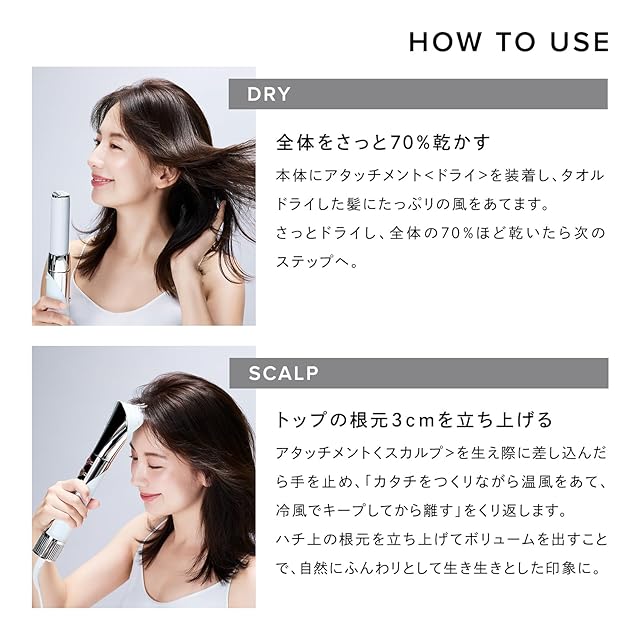 HOW TO USE

DRY

全体をさっと70%乾かす

本体にアタッチメント<ドライ>を装着し、タオルドライした髪にたっぷりの風をあてます。
さっとドライし、全体の70%ほど乾いたら次のステップへ。

SCALP

トップの根元3cmを立ち上げる

アタッチメント<スカルプ>を生え際に差し込んだら手を止め、「カタチをつくりながら温風をあて、冷風でキープしてから離す」をくり返します。
ハチ上の根元を立ち上げてボリュームを出すことで、自然にふんわりとして生き生きとした印象に。