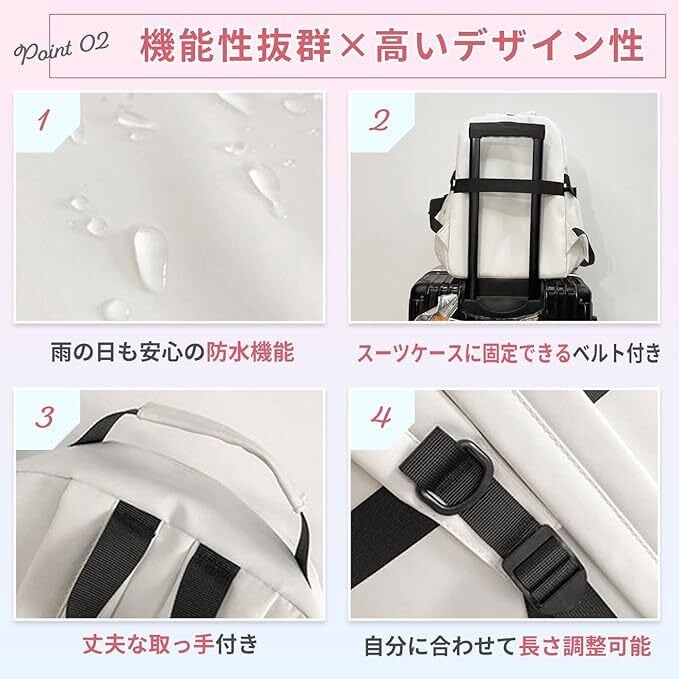 Point 02 機能性抜群×高いデザイン性

1

雨の日も安心の防水機能

2

スーツケースに固定できるベルト付き

3

丈夫な取っ手付き

4

自分に合わせて長さ調整可能